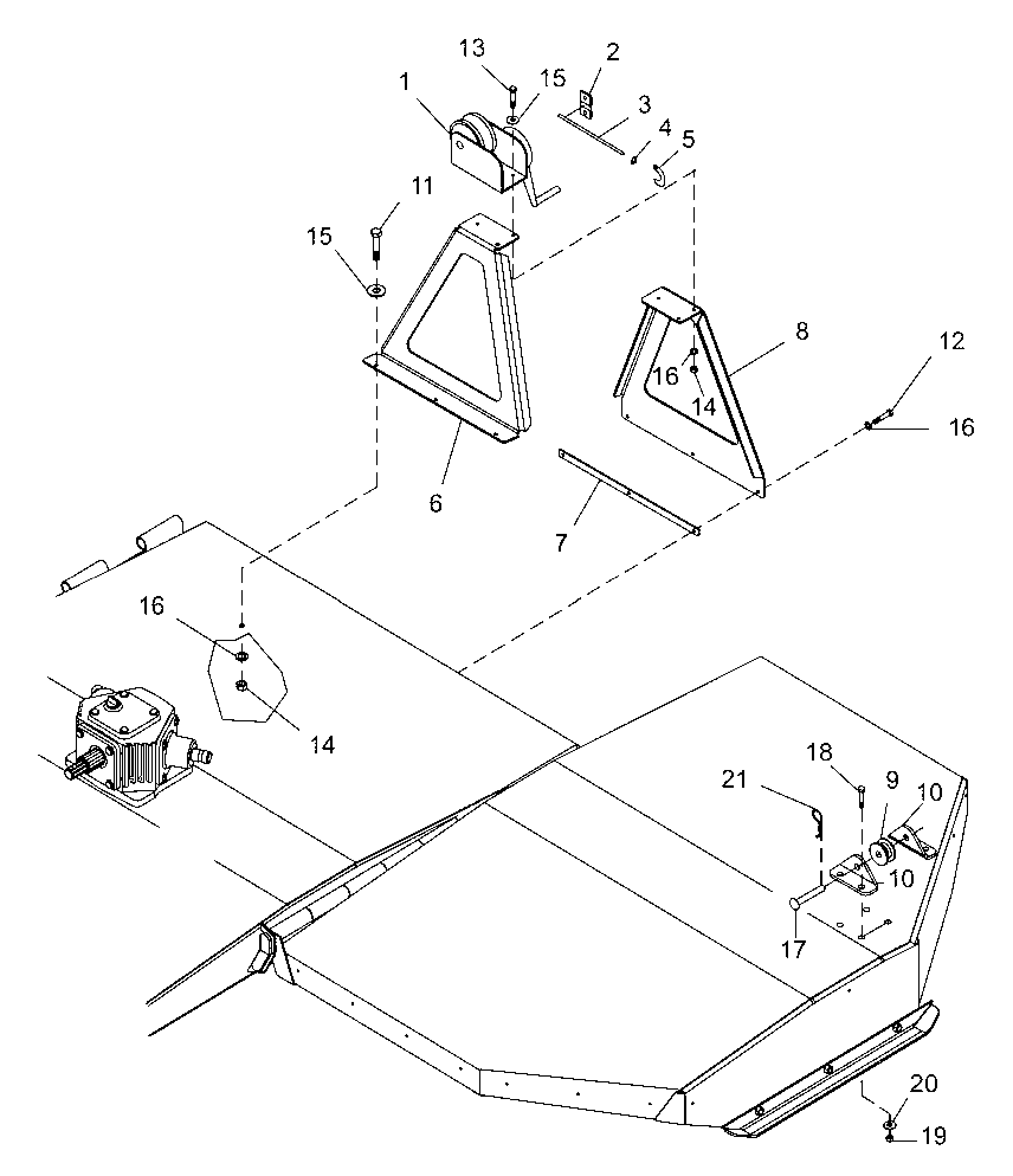 13
2
1
15
3
4
5
11
15
8
12
16
14
16
6
7
16
14
18
21
9
10
10
17
20
19