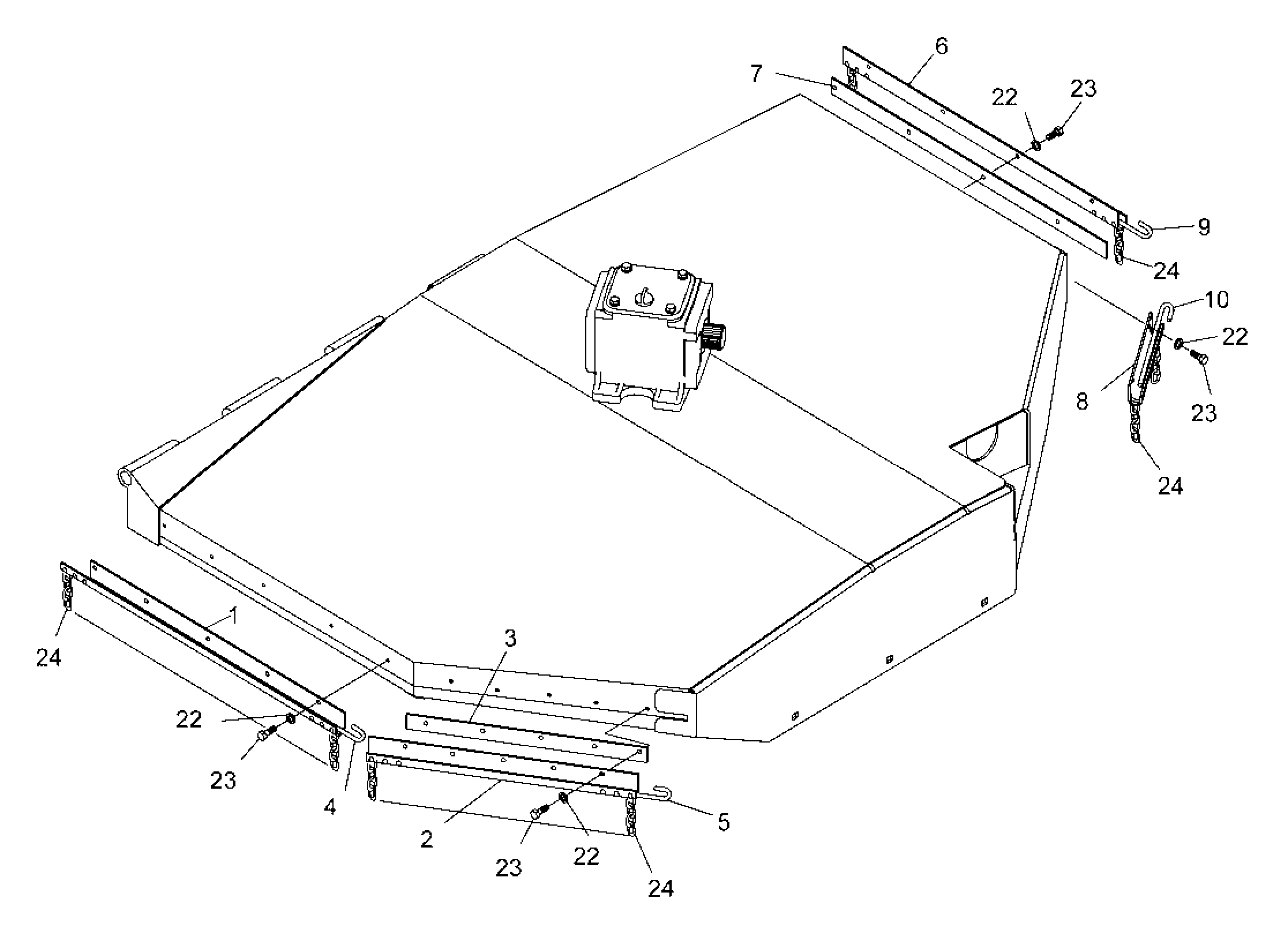 6
7
22
23
9
24
10
22
8
23
24
1
24
3
22
23
4
2
5
23
22
24