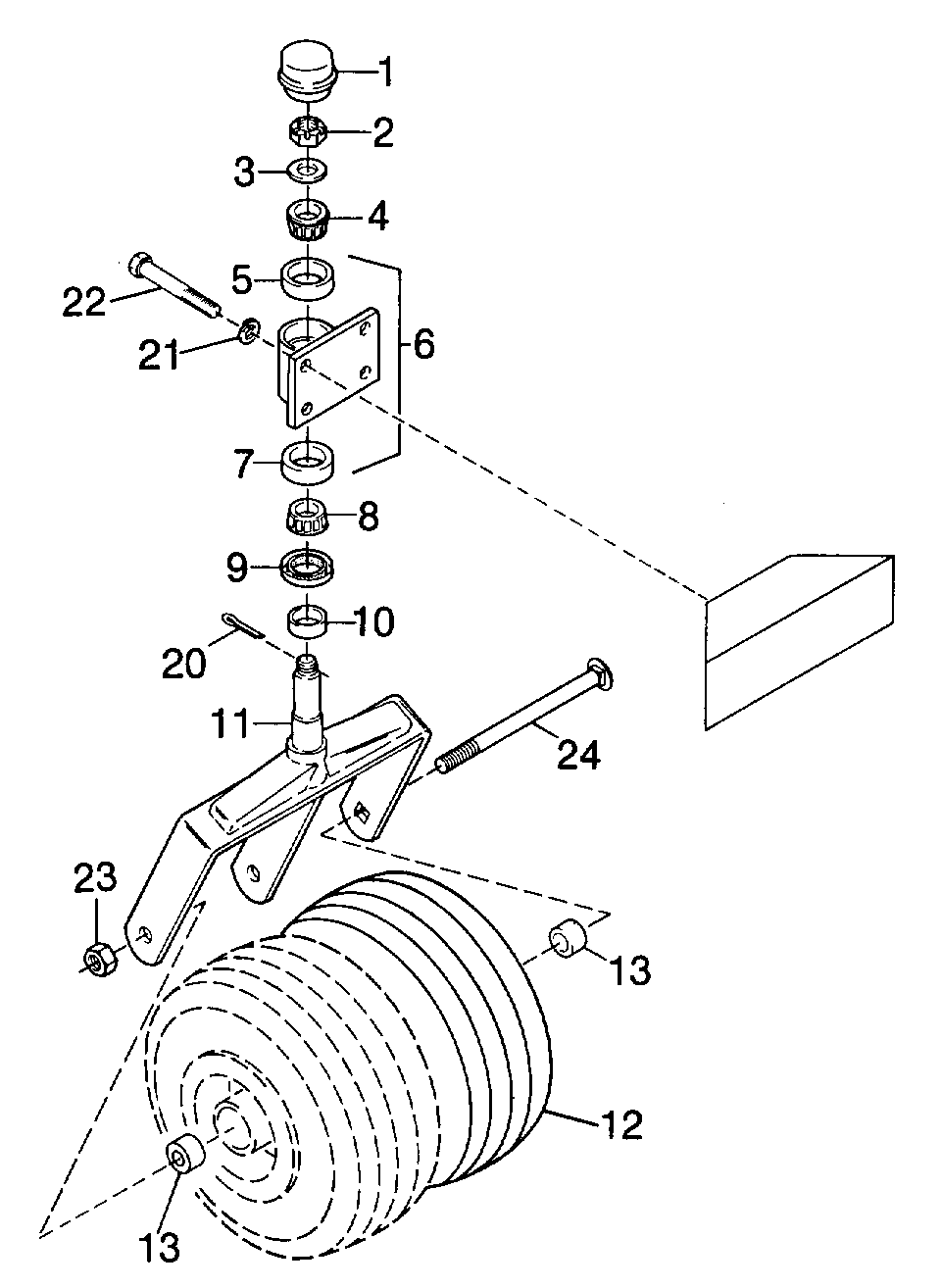 1
2
3
4
5
22
21
6
7
8
9
10
20
11
24
23
13
12
13