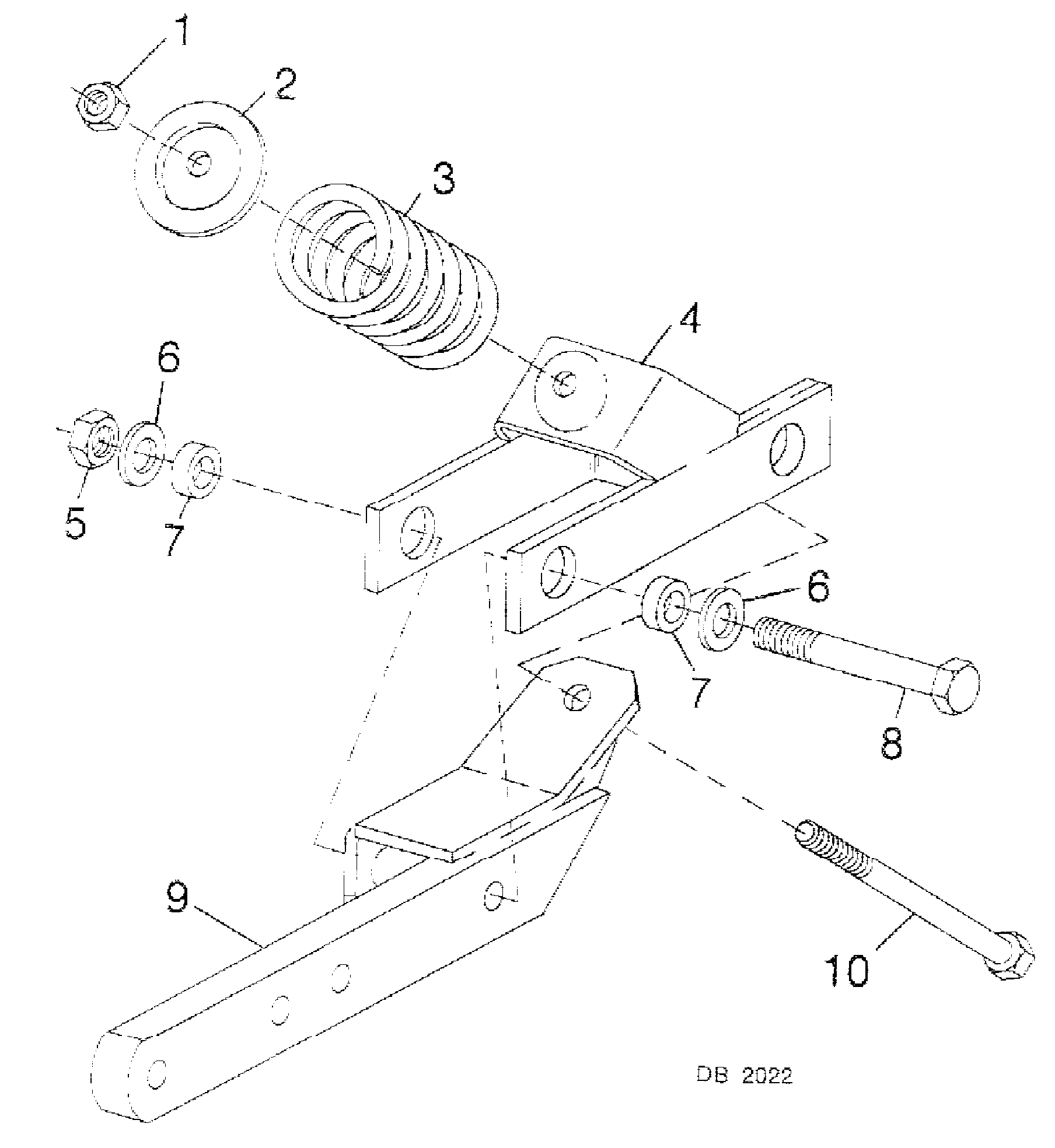 1
2
3
4
6
5
7
6
7
8
9
10
DB 2022