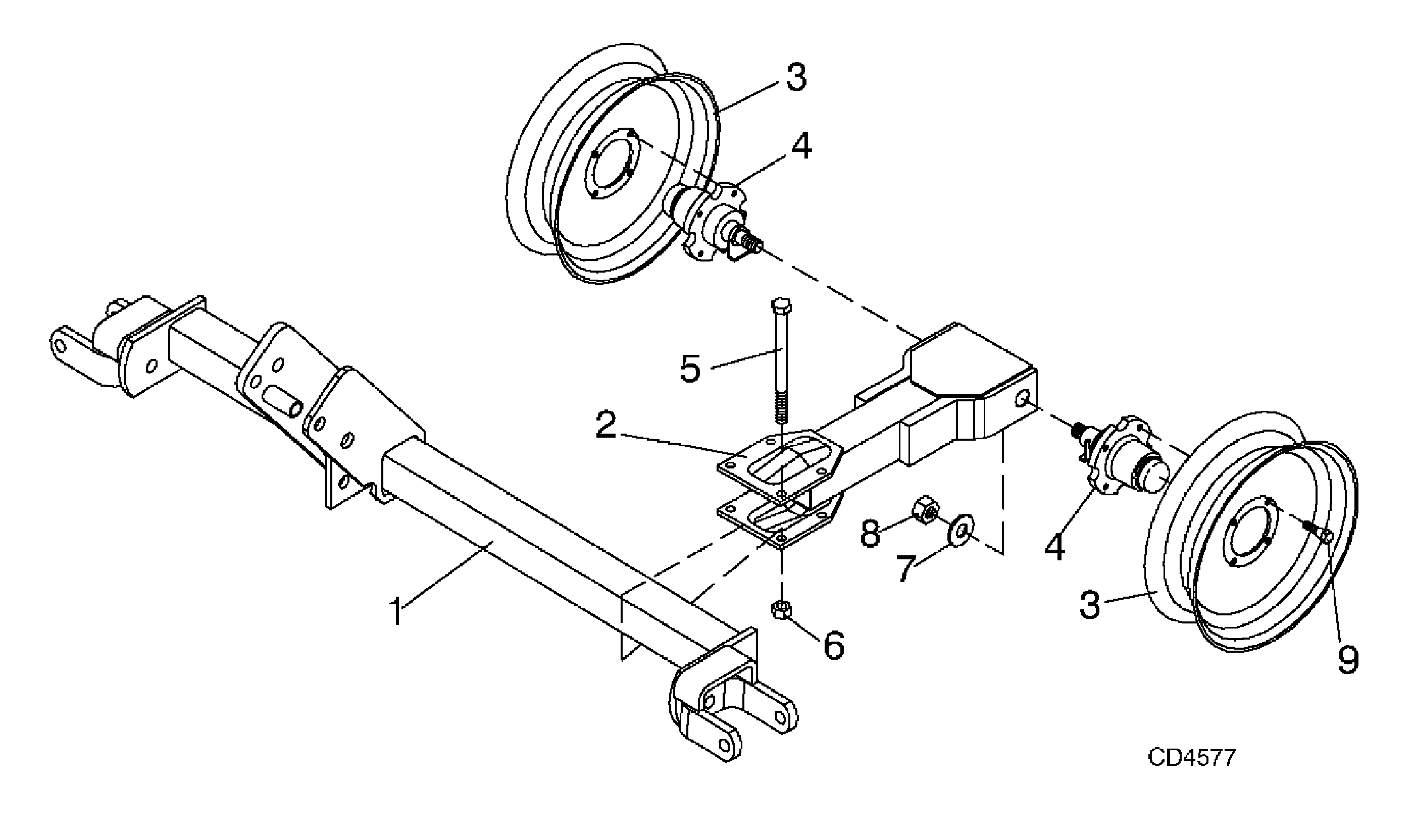 3
4
5
2
8
7
4
1
6
3
9
CD4577