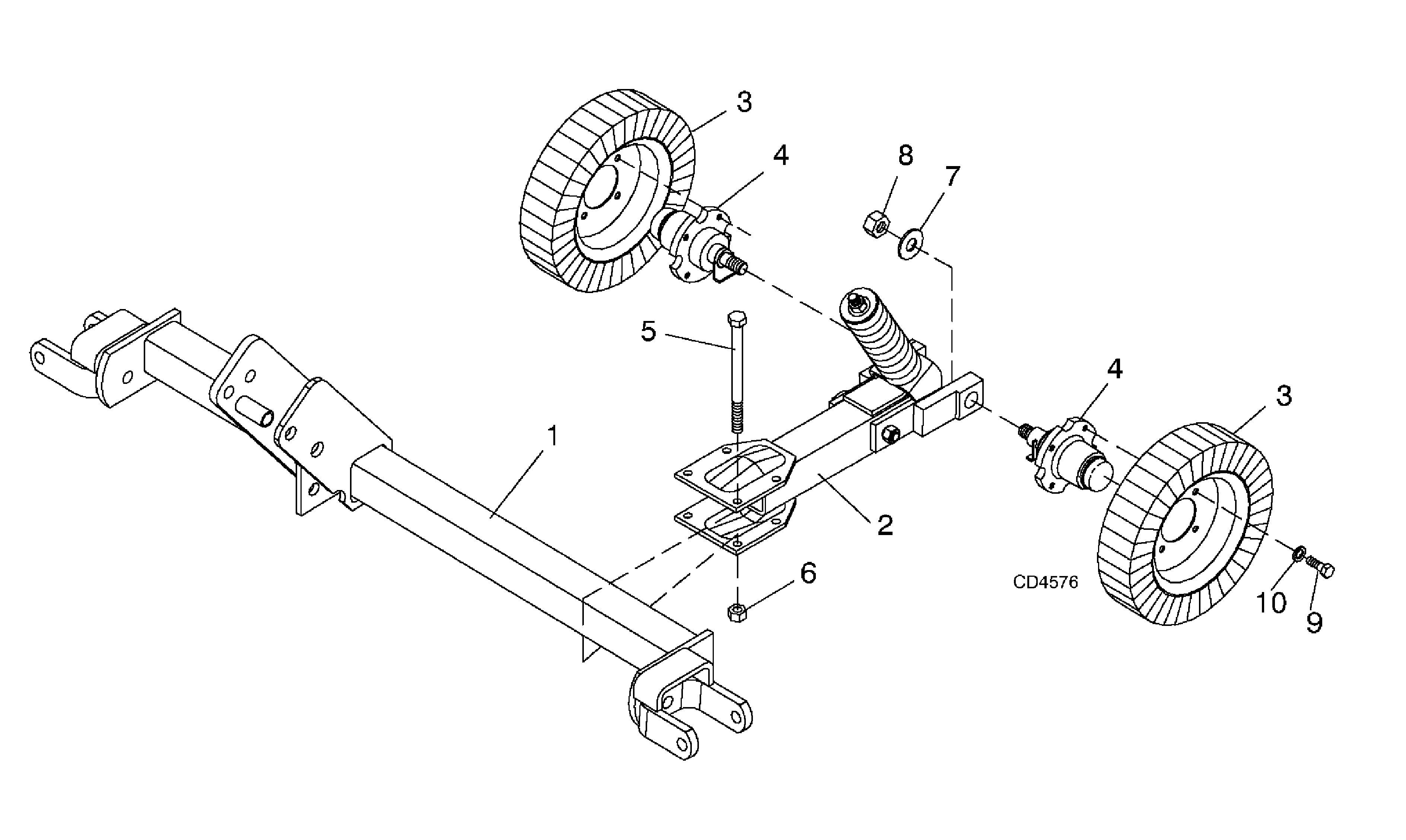 3
4
8
7
5
4
3
1
2
6
CD4576
10
9