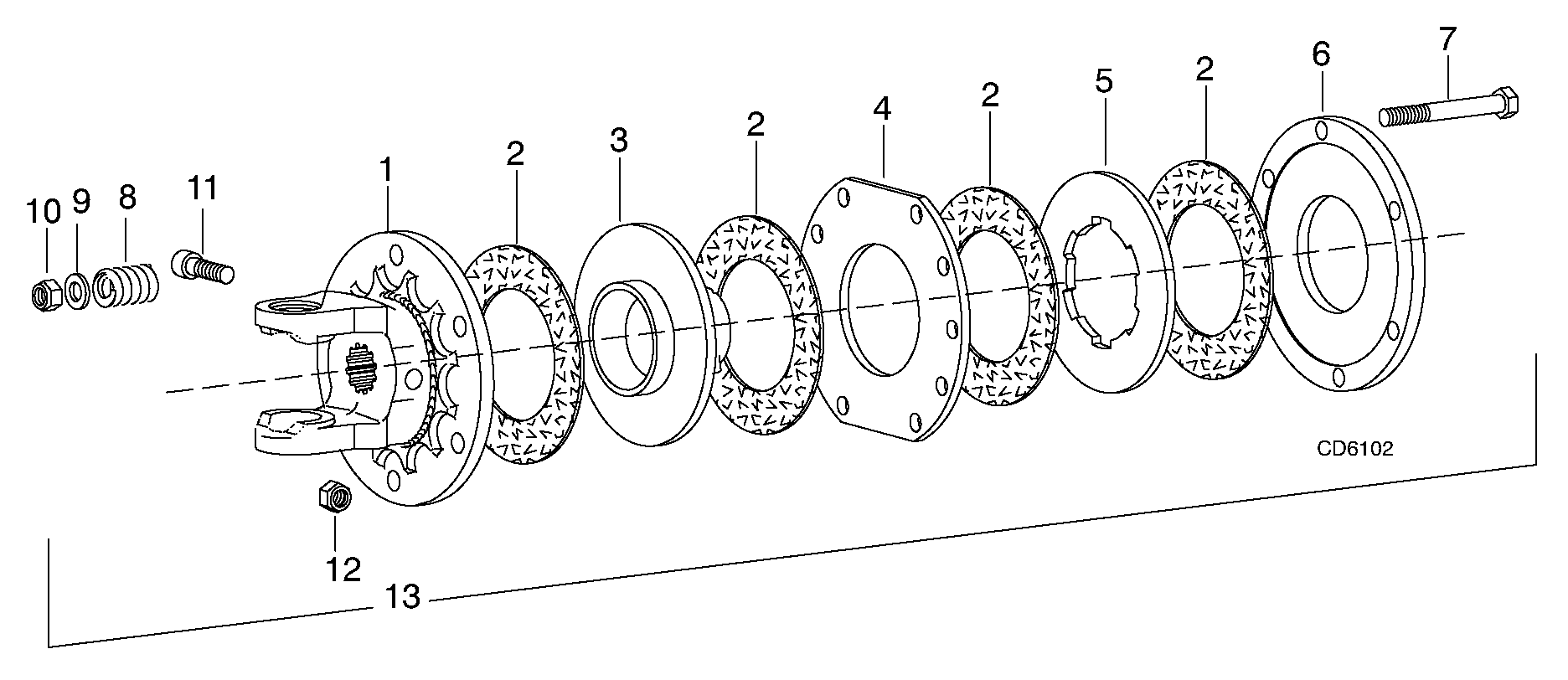 7
6
2
5
2
4
2
3
2
1
11
8
9
10
CD6102
12
13