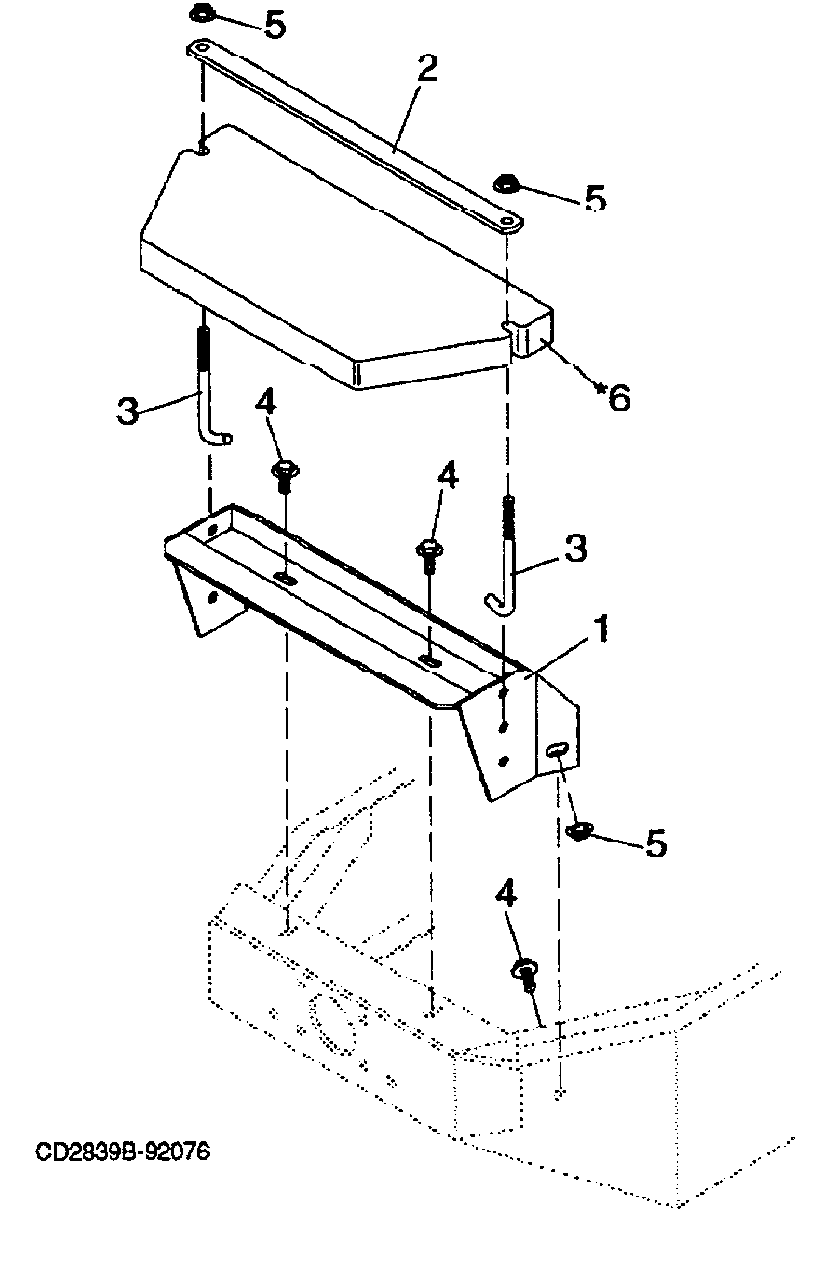 5
2
5
*6
3
4
4
3
1
5
4
CD2839B-92076