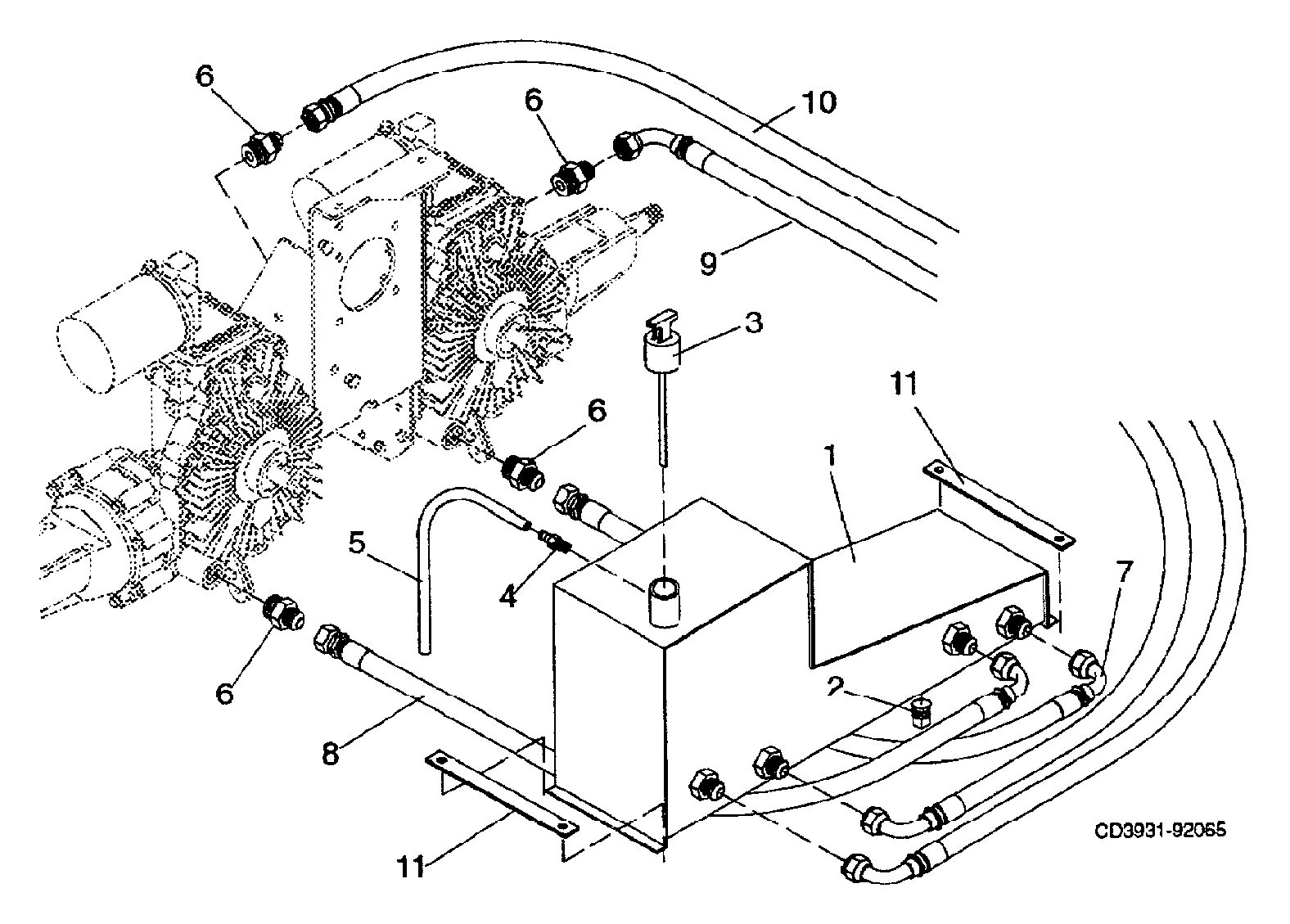 6
6
10
9
3
11
6
1
5
4
7
6
2
8
11
CD3931-92065