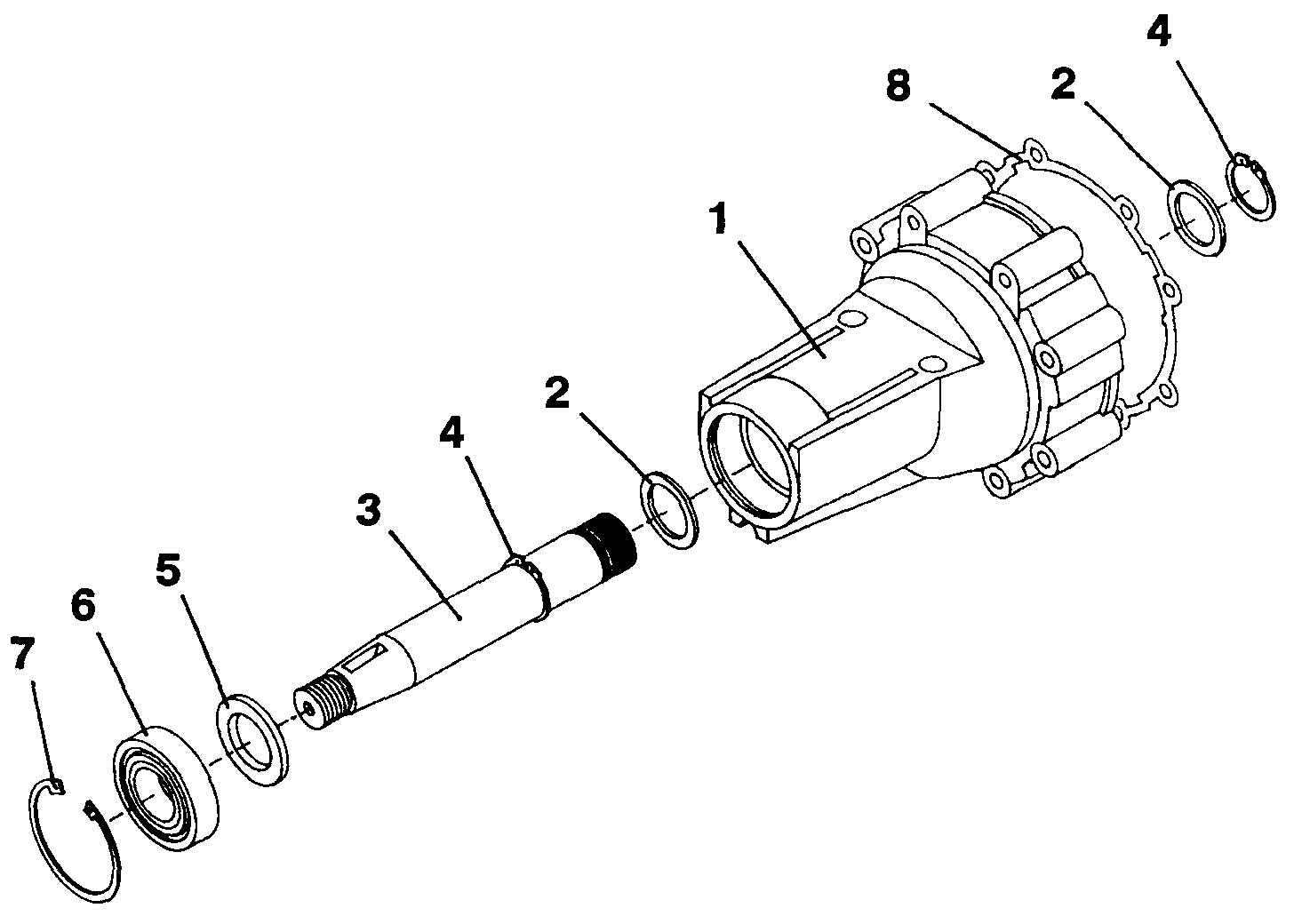 4
8
2
1
2
4
3
5
6
7