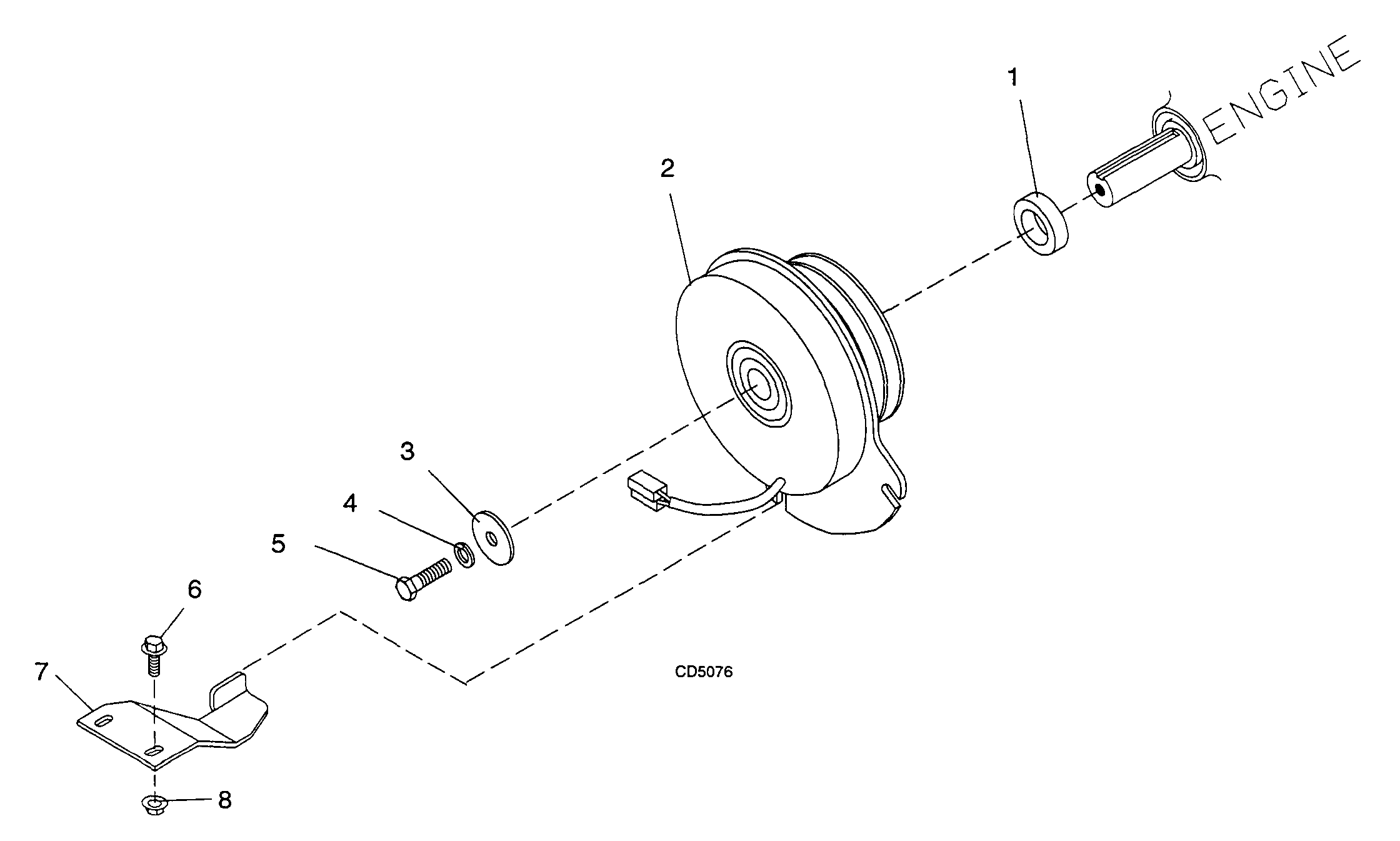 ENGINE

1

2

3

4

5

6

7

8

CD5076