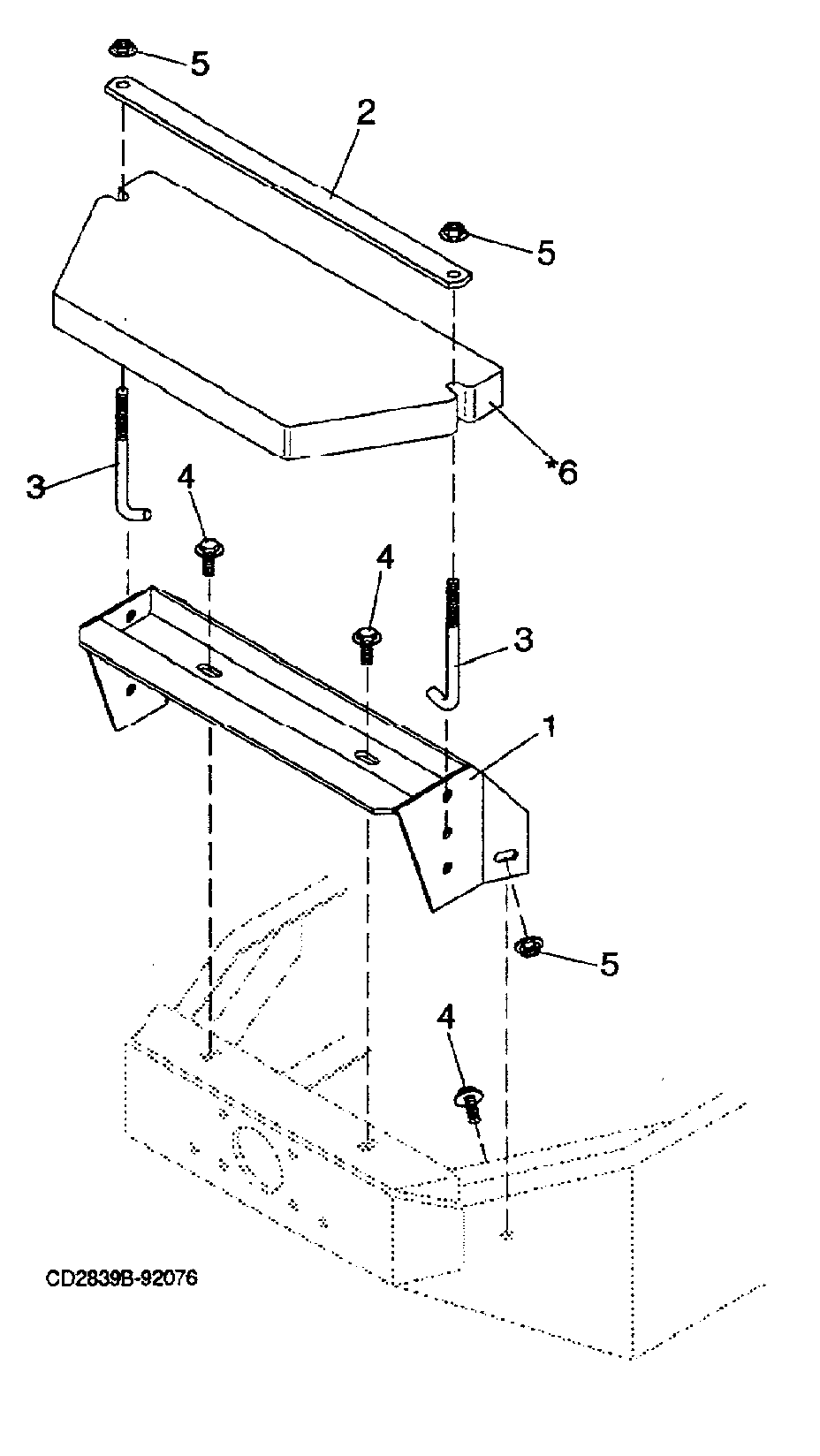 5
2
5
*6
3
4
4
3
1
5
4
CD2839B-92076