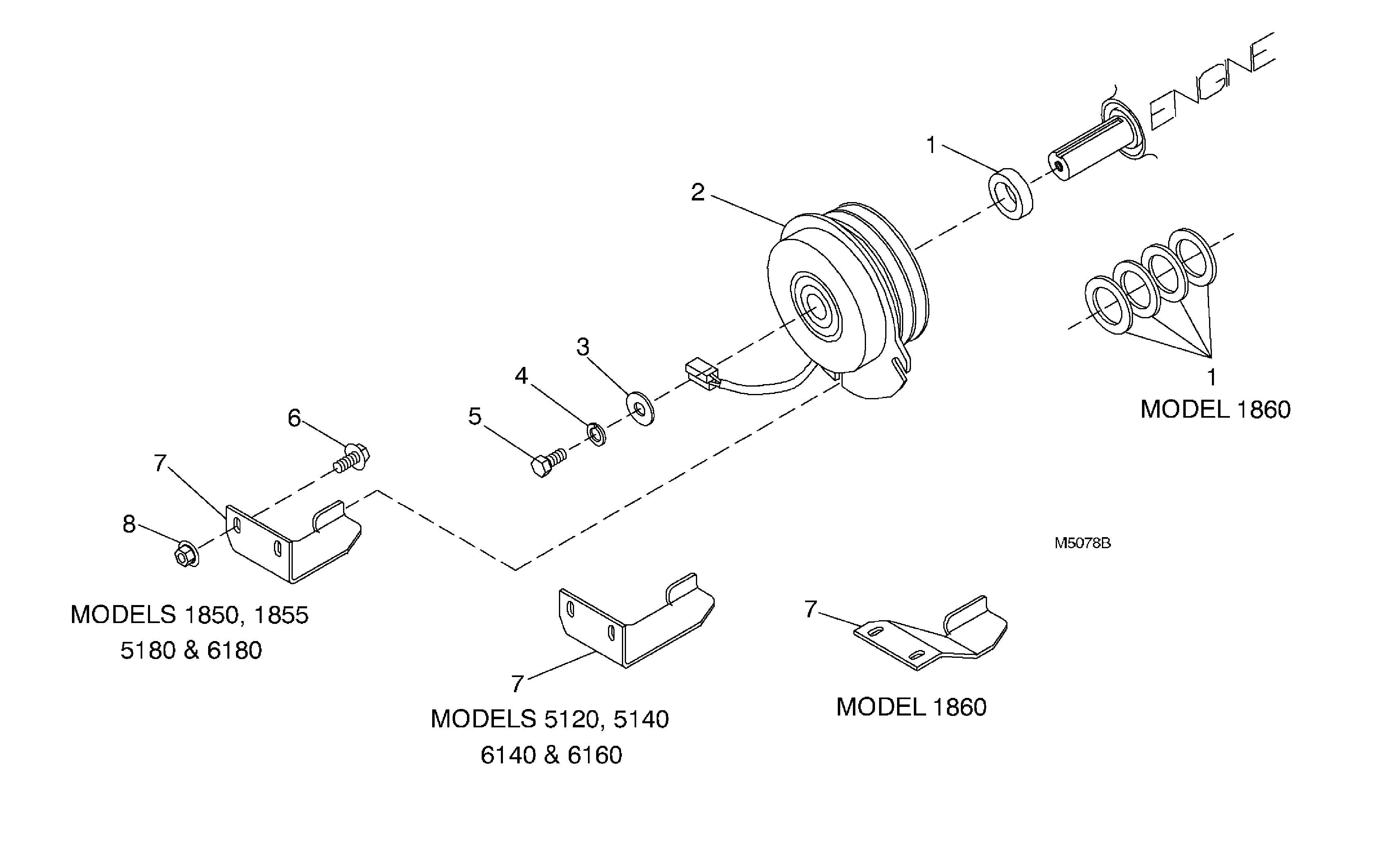 ENGINE

1

2

1
MODEL 1860

3

4

5

6

7

8

M5078B

MODELS 1850, 1855
5180 & 6180

7

MODELS 5120, 5140
6140 & 6160

7

MODEL 1860