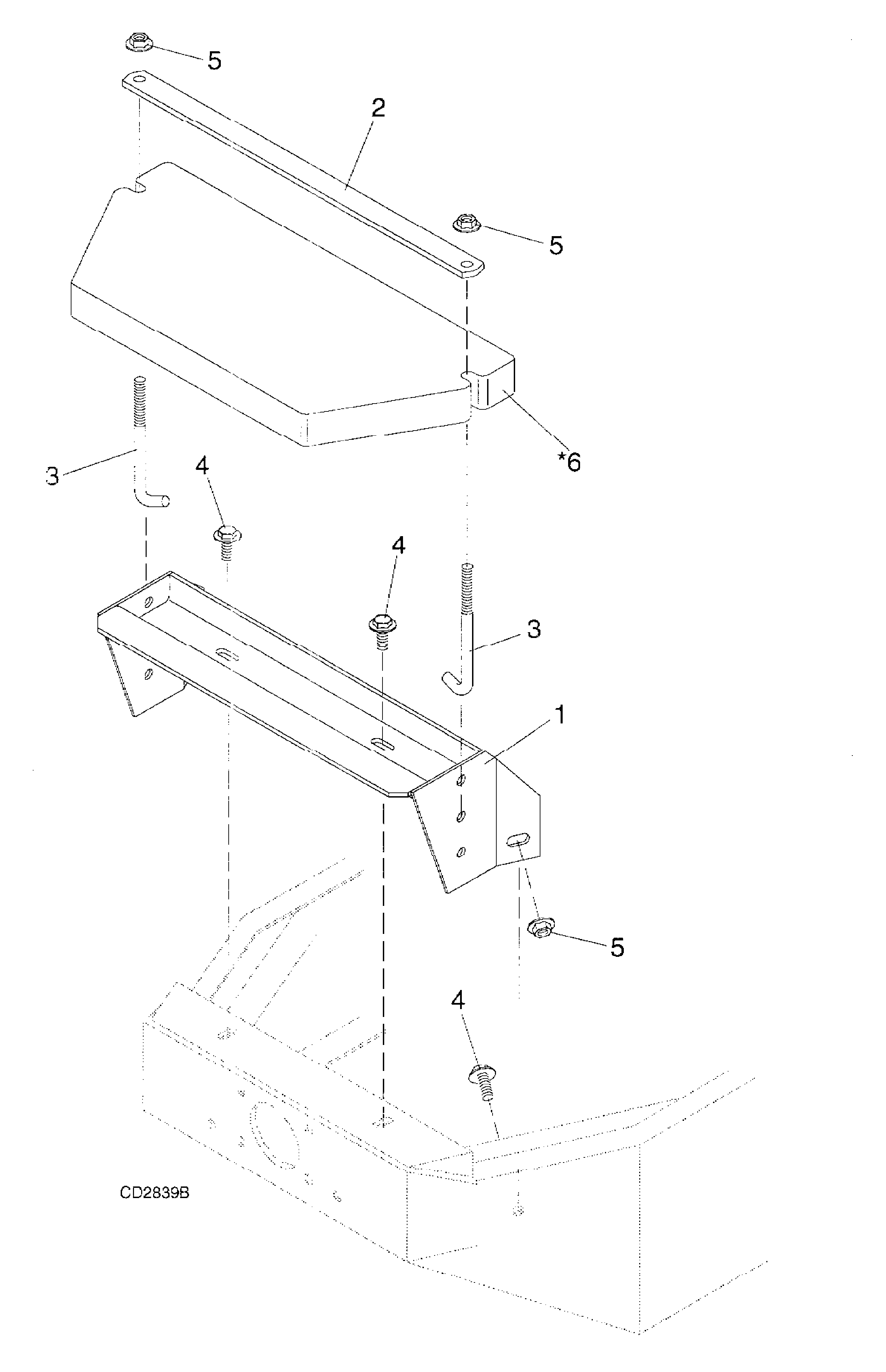 5
2
5
*6
3
4
4
3
1
5
4
CD2839B