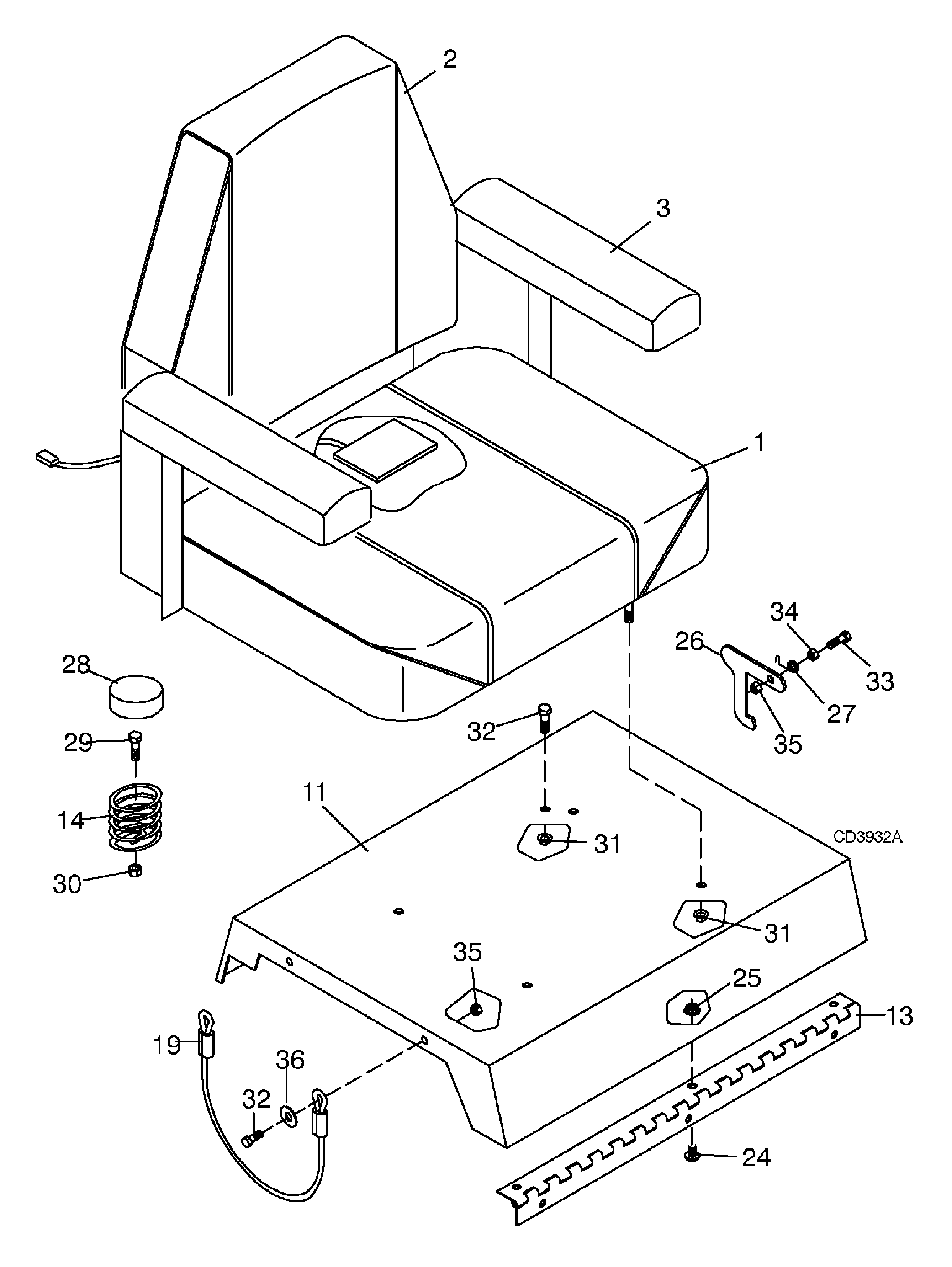 2
3
1
34
26
33
27
35
28
32
29
11
14
31
CD3932A
30
31
35
25
13
19
36
32
24