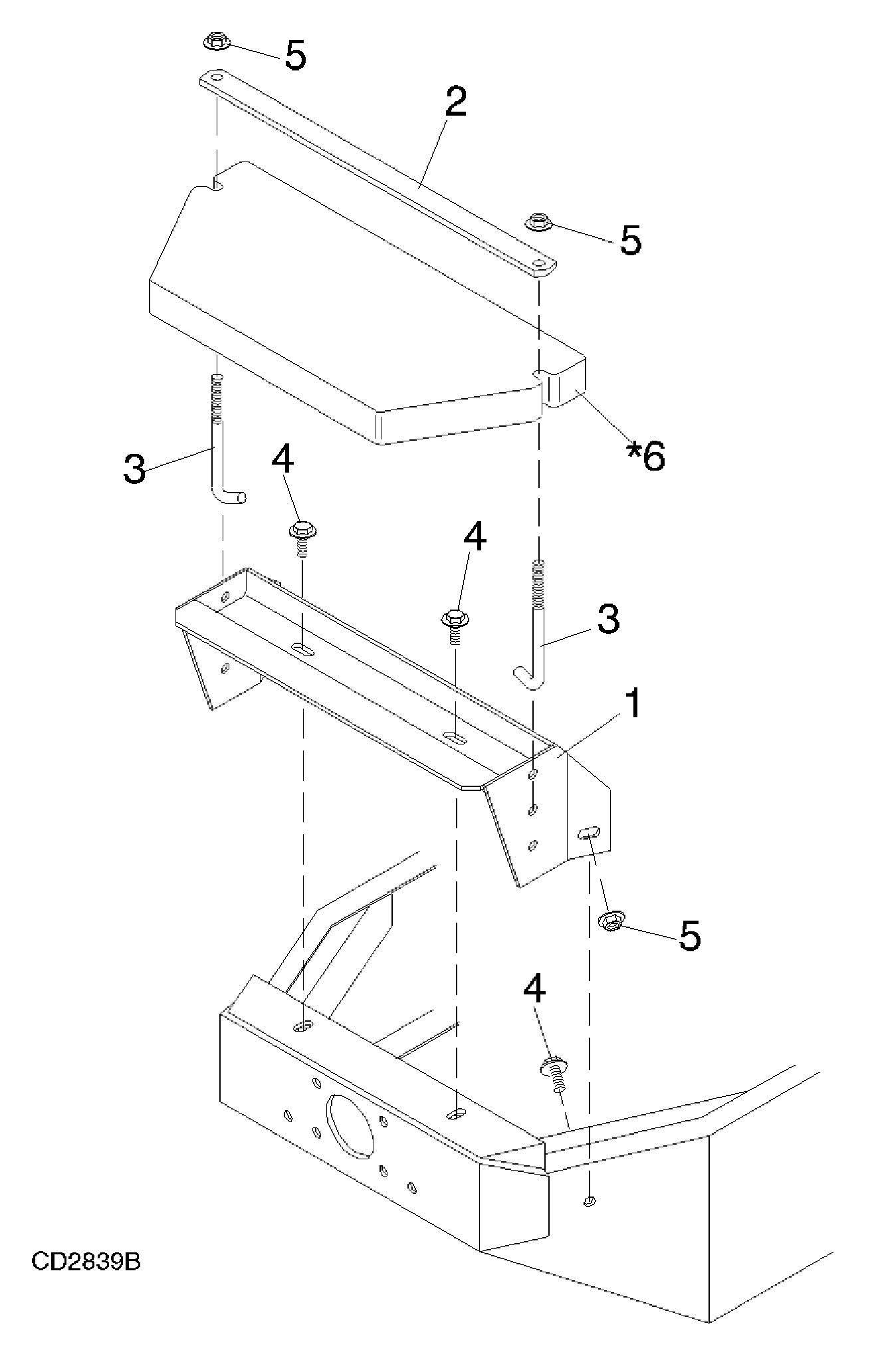 5

2

5

*6

3

4

4

3

1

5

4

CD2839B