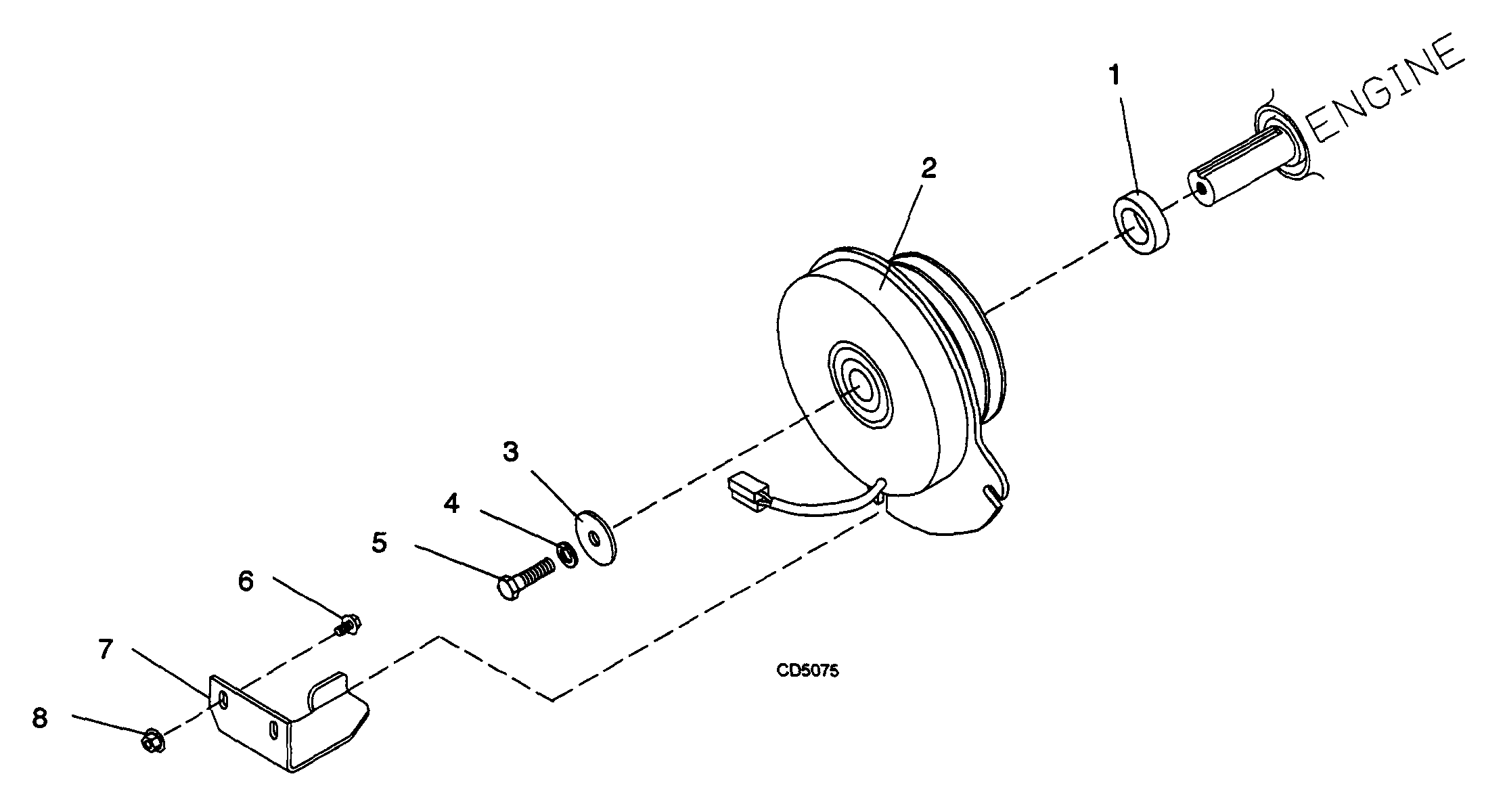 ENGINE
1
2
3
4
5
6
7
8
CD5075