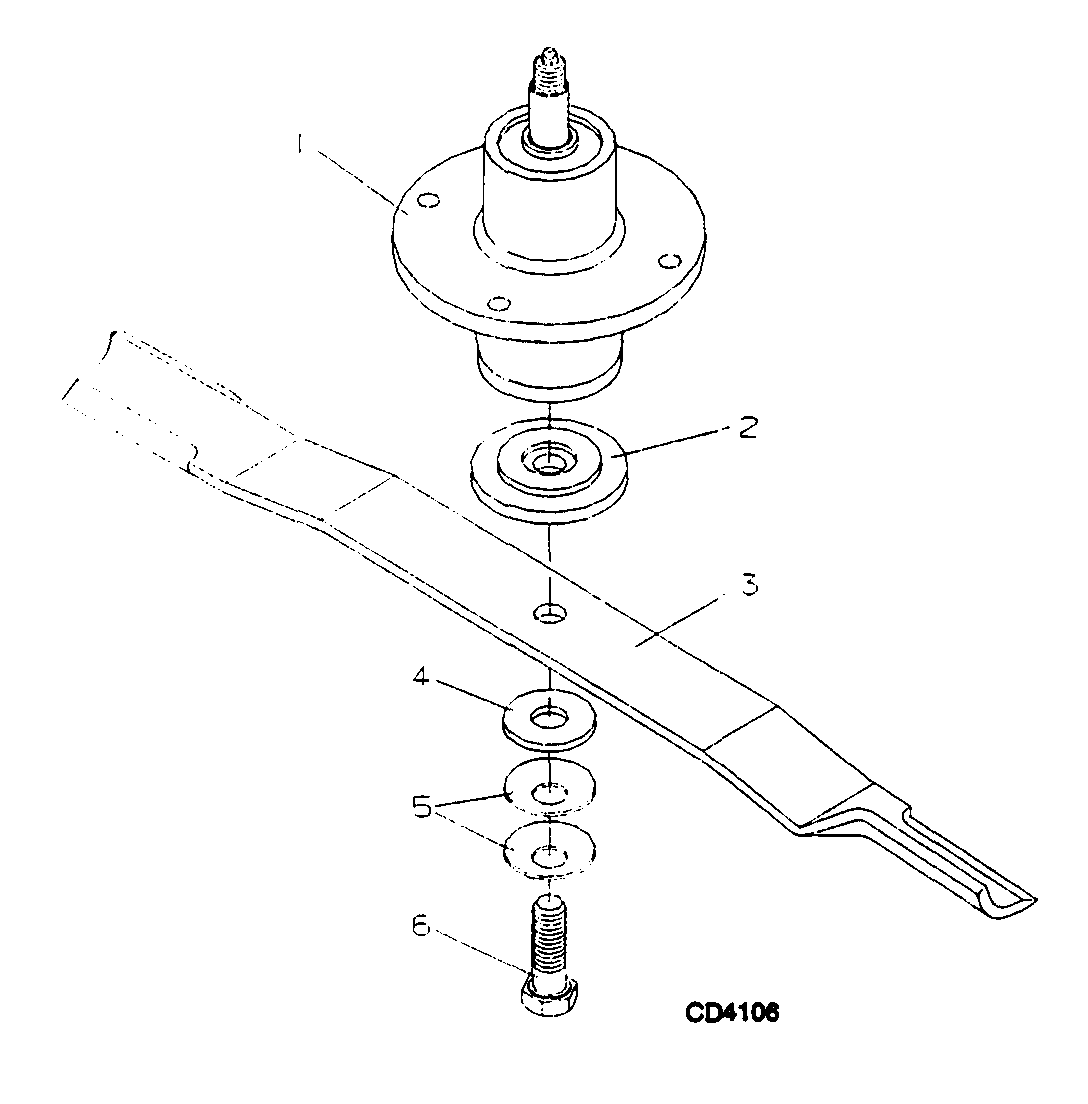 1
2
3
4
5
6
CD4106