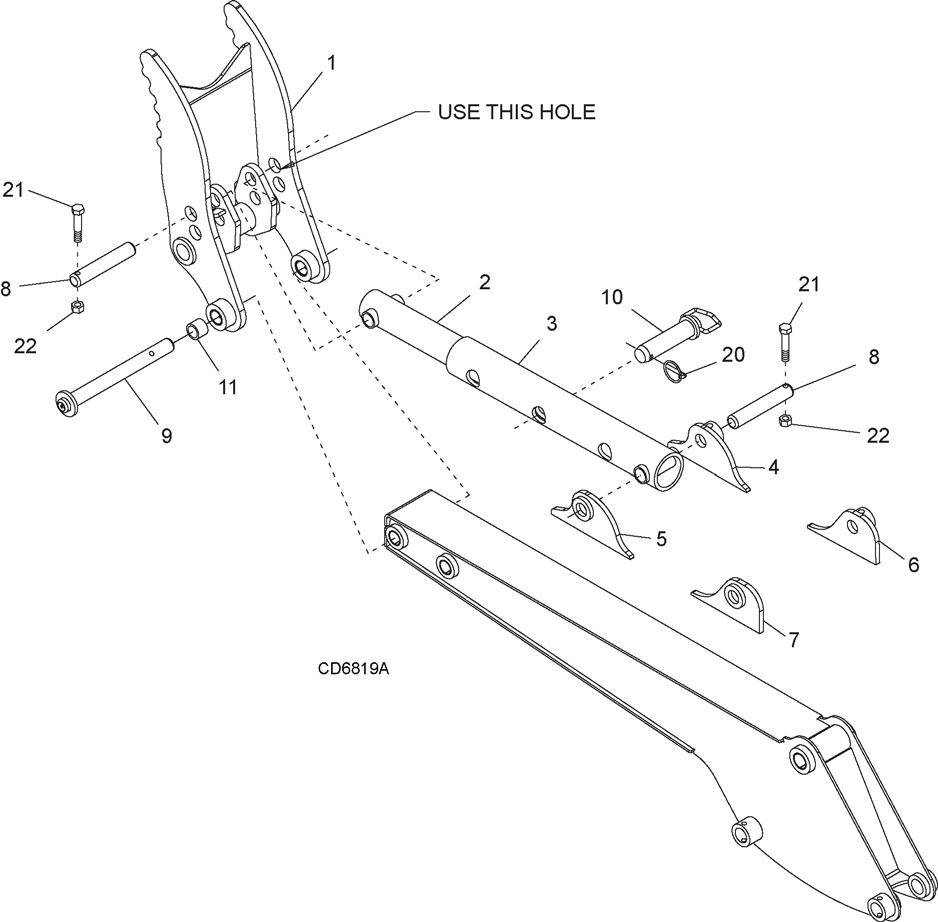 1
USE THIS HOLE
21
8
22
11
9
2
3
10
20
21
8
22
4
5
6
7
CD6819A