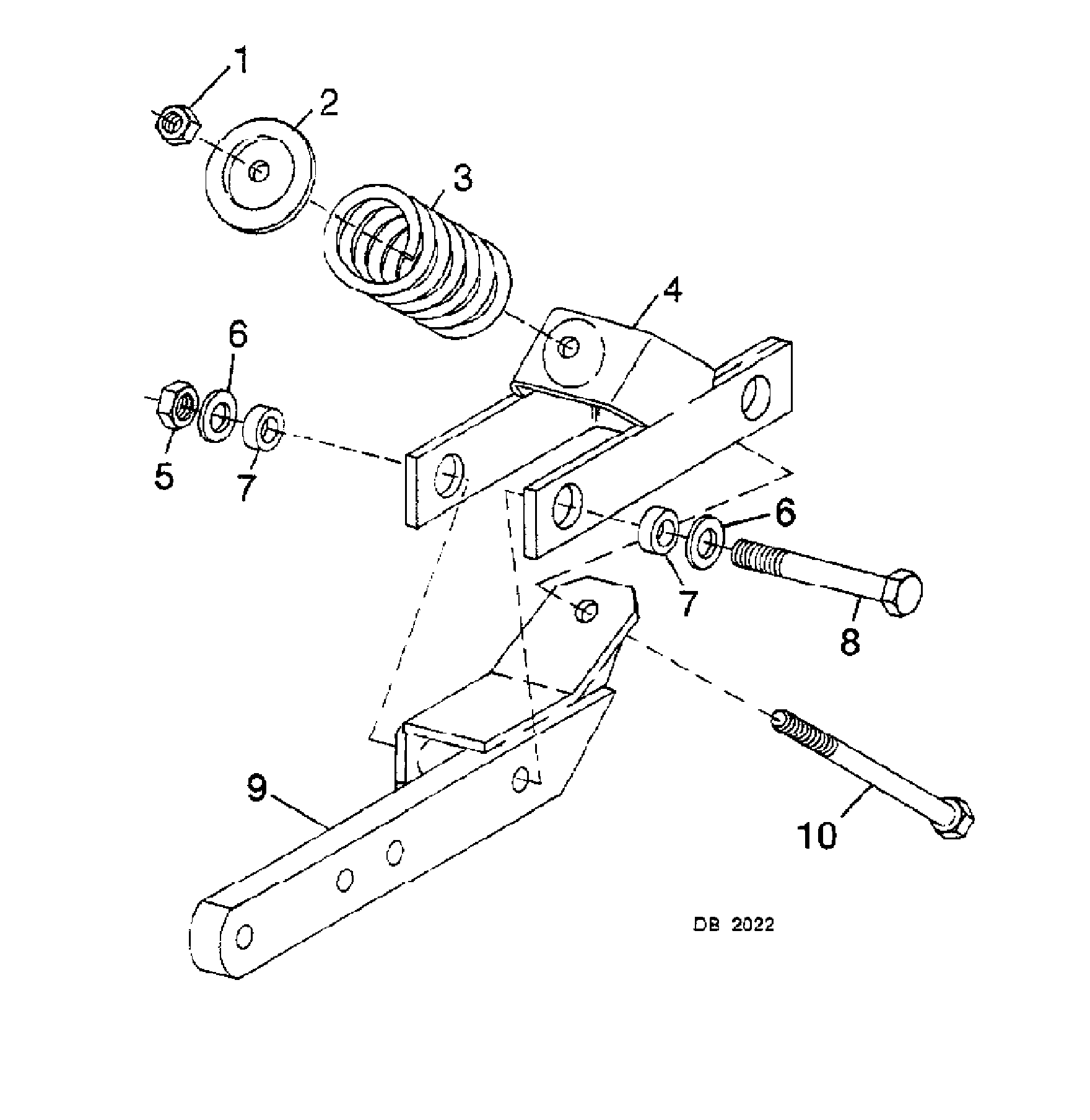 1
2
3
4
6
5
7
6
7
8
9
10
DB 2022