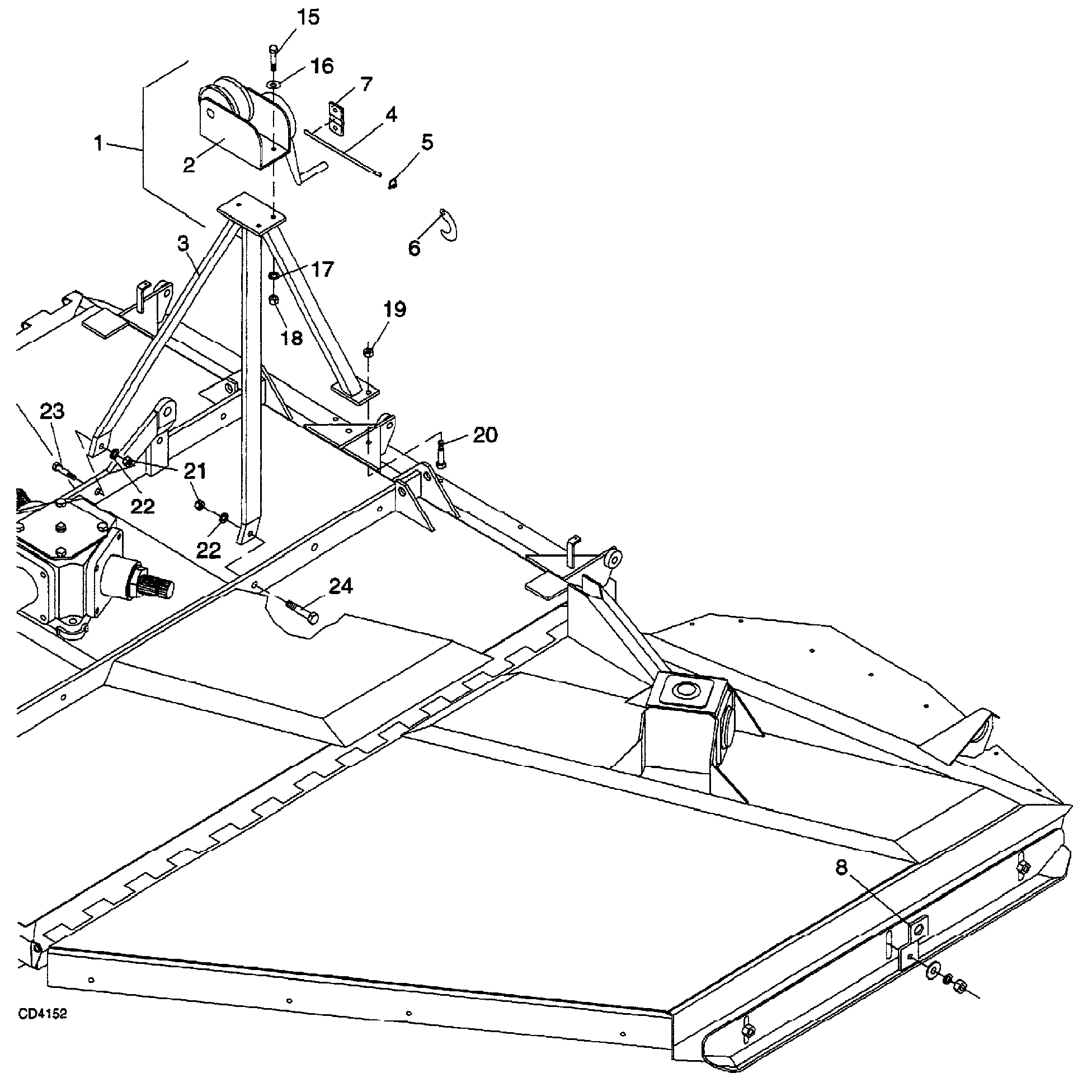 15
16
7
4
5
1
2
6
3
17
18
19
23
20
21
22
22
24
8
CD4152