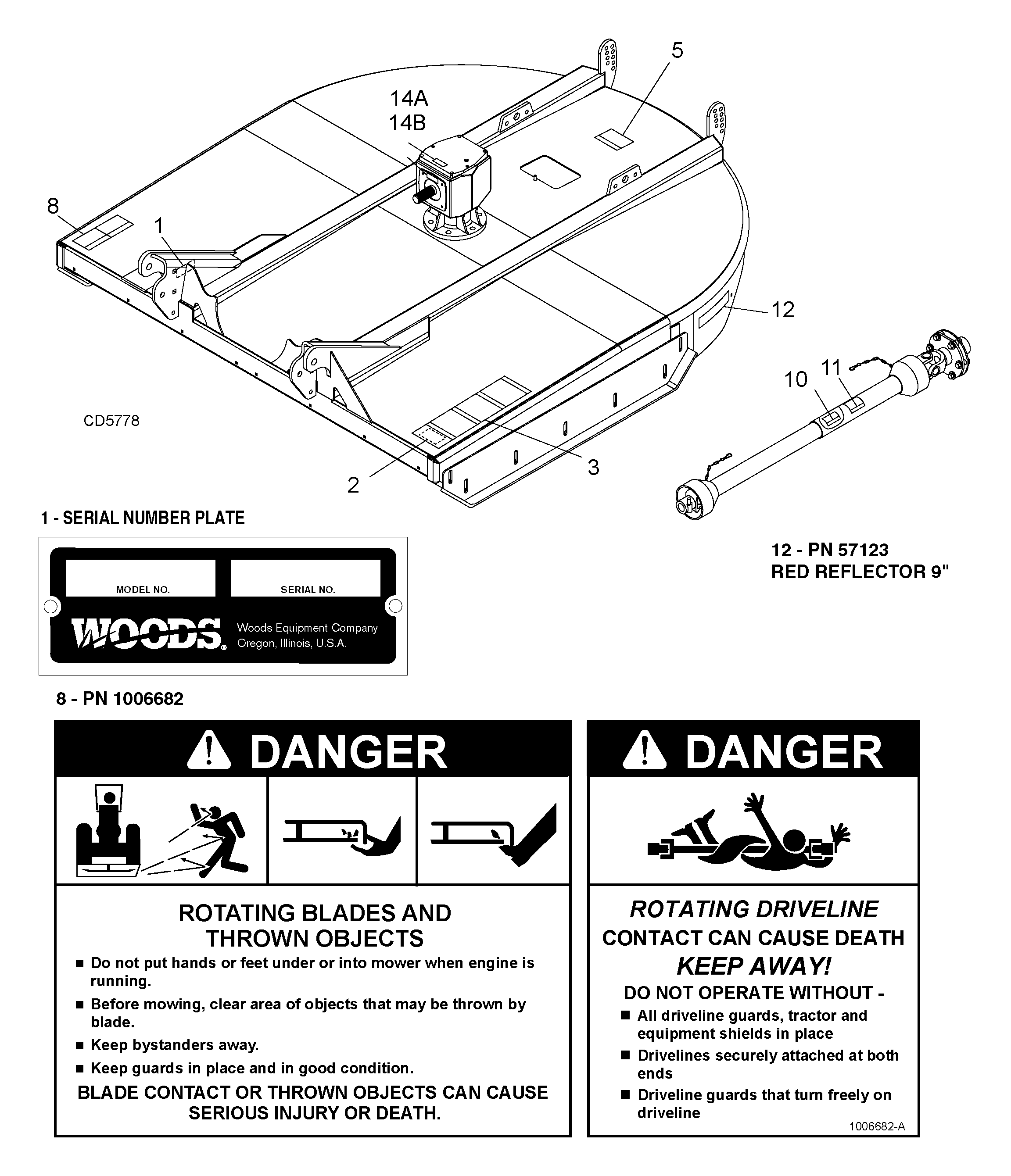 5
14A
14B
8
1
12
11
10
CD5778
3
2

1 - SERIAL NUMBER PLATE

MODEL NO.
SERIAL NO.
WOODS®
Woods Equipment Company
Oregon, Illinois, U.S.A.

12 - PN 57123
RED REFLECTOR 9"

8 - PN 1006682

DANGER

ROTATING BLADES AND THROWN OBJECTS
■ Do not put hands or feet under or into mower when engine is running.
■ Before mowing, clear area of objects that may be thrown by blade.
■ Keep bystanders away.
■ Keep guards in place and in good condition.
BLADE CONTACT OR THROWN OBJECTS CAN CAUSE SERIOUS INJURY OR DEATH.

DANGER

ROTATING DRIVELINE
CONTACT CAN CAUSE DEATH
KEEP AWAY!
DO NOT OPERATE WITHOUT -
■ All driveline guards, tractor and equipment shields in place
■ Drivelines securely attached at both ends
■ Driveline guards that turn freely on driveline
1006682-A