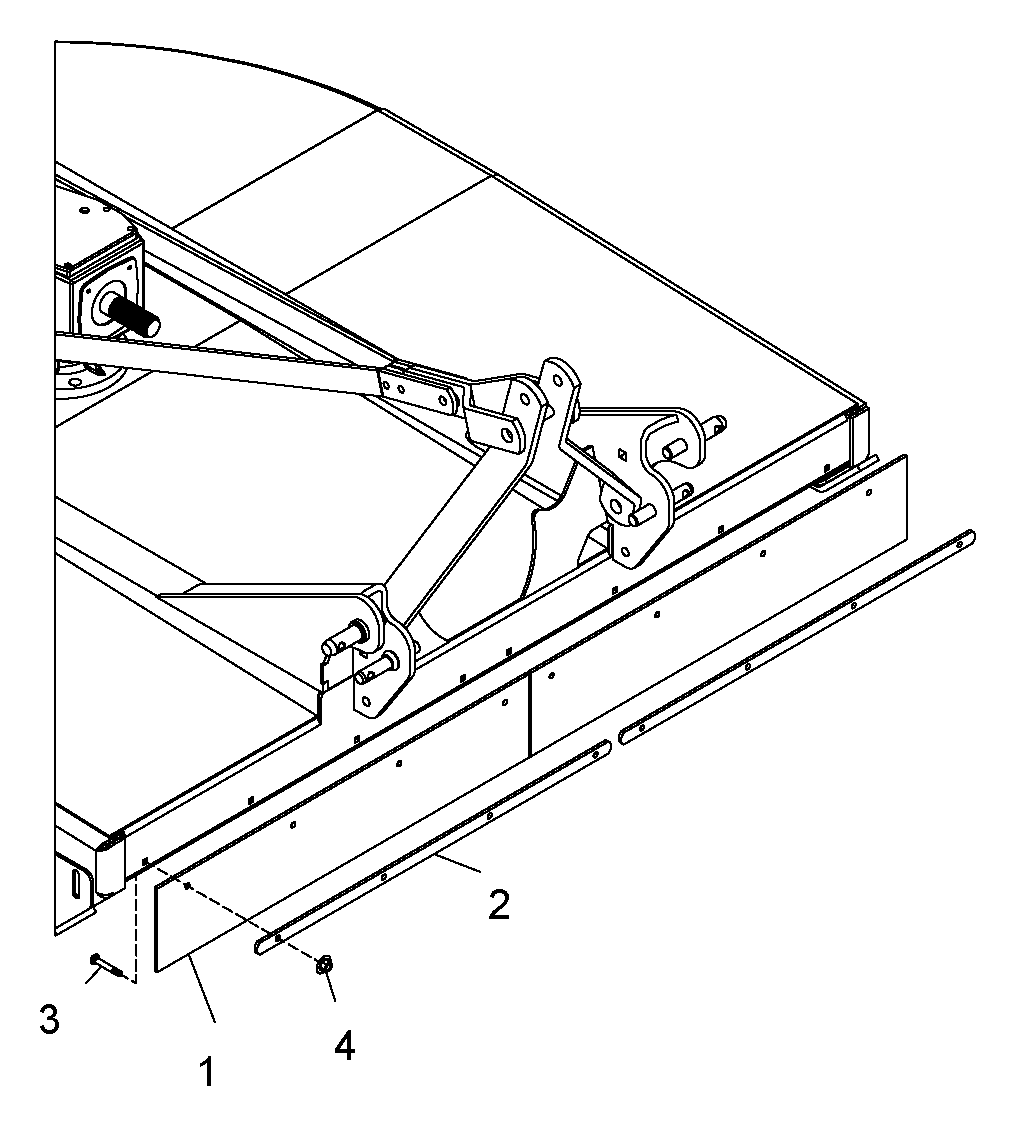 2

3

4

1