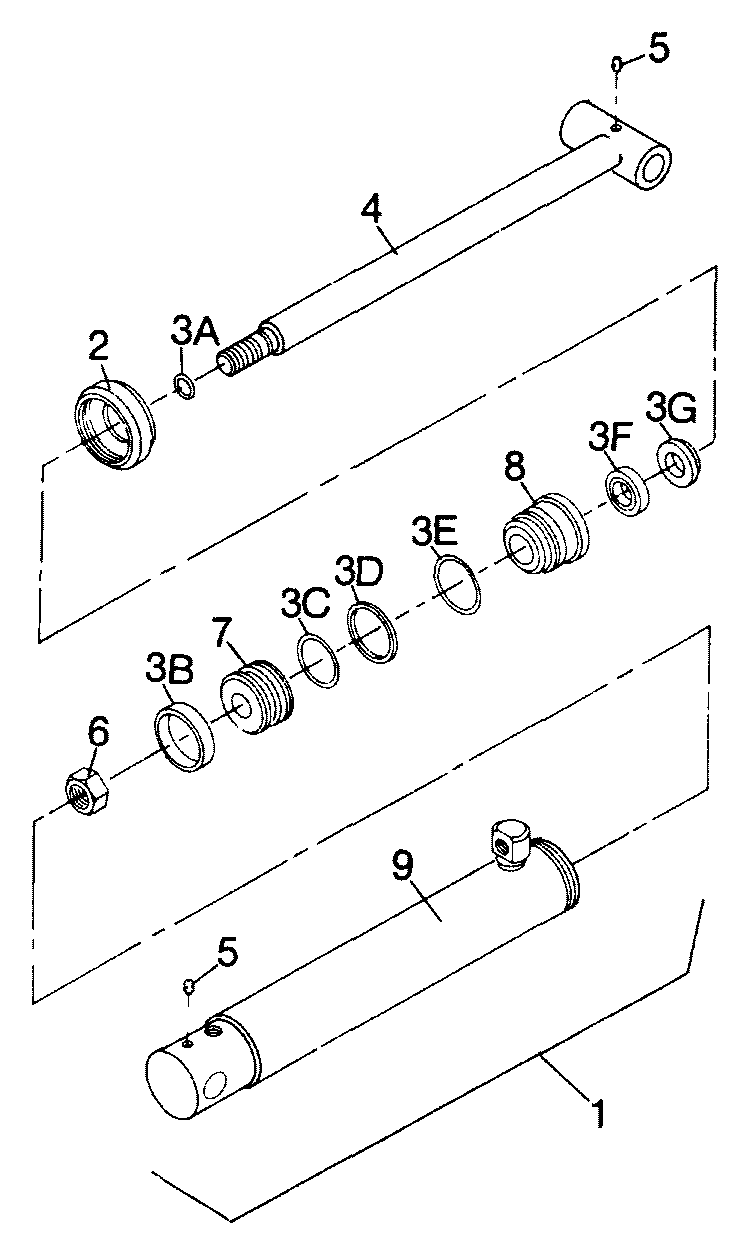 5
4
2
3A
3G
3F
8
3E
3D
3C
7
3B
6
9
5
1