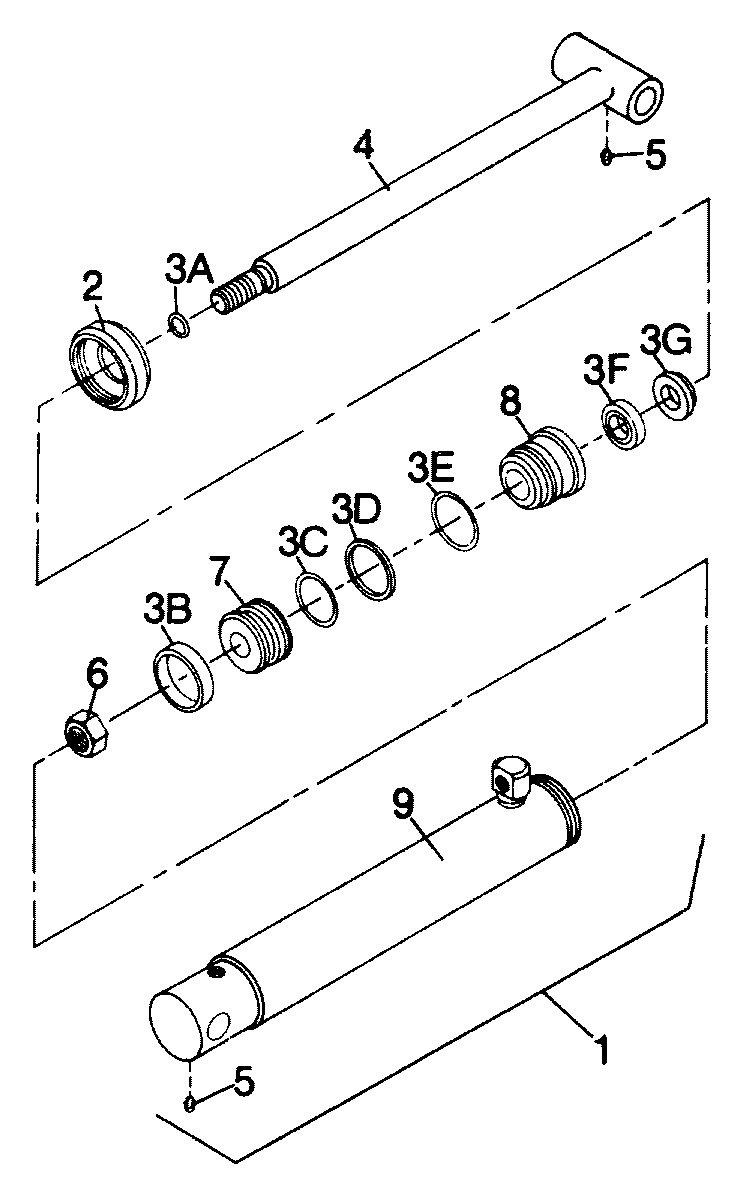 4
5
2
3A
3G
3F
8
3E
3D
3C
7
3B
6
9
1
5