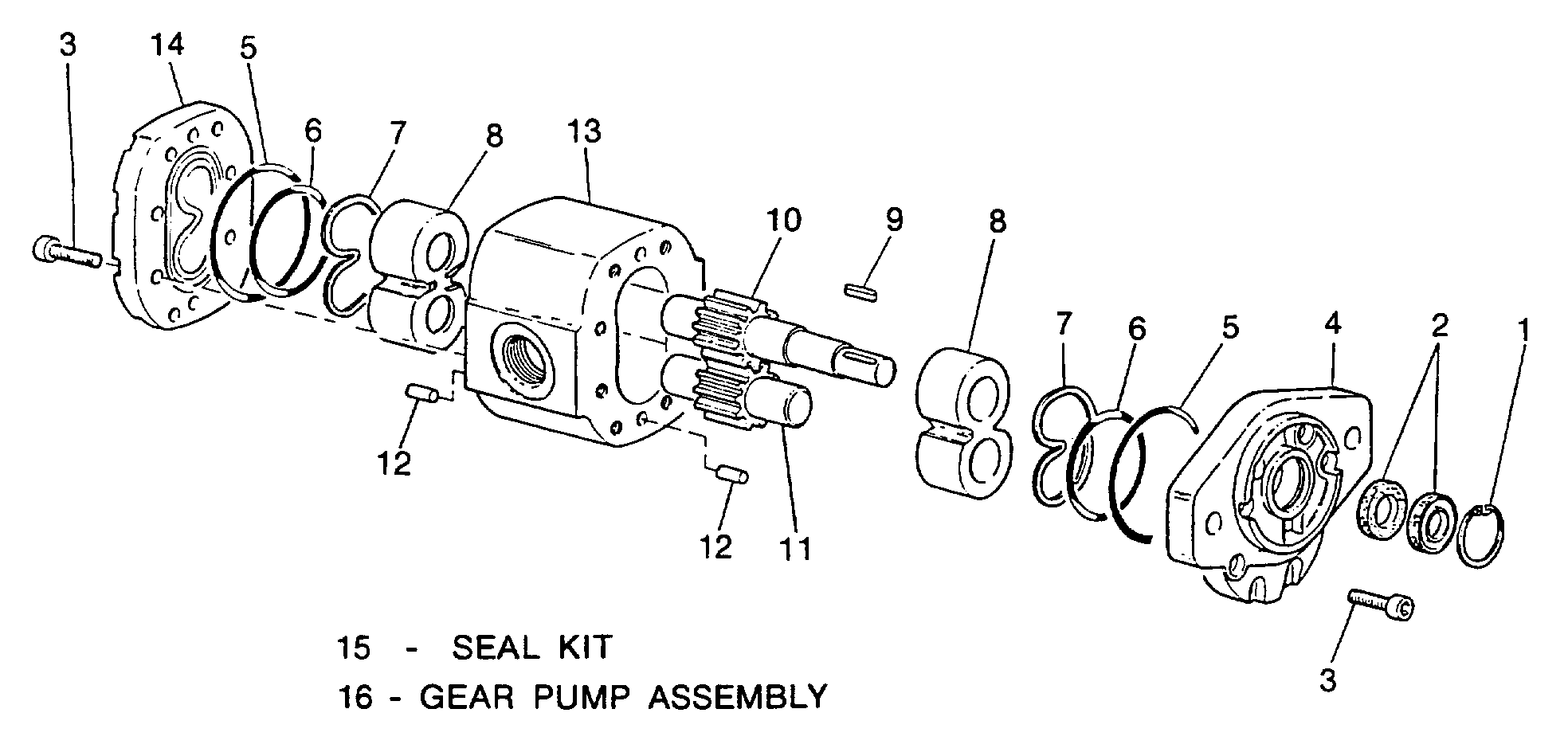 3
14
5
6
7
8
13
10
9
8
7
6
5
4
2
1
12
12
11
3

15 - SEAL KIT
16 - GEAR PUMP ASSEMBLY