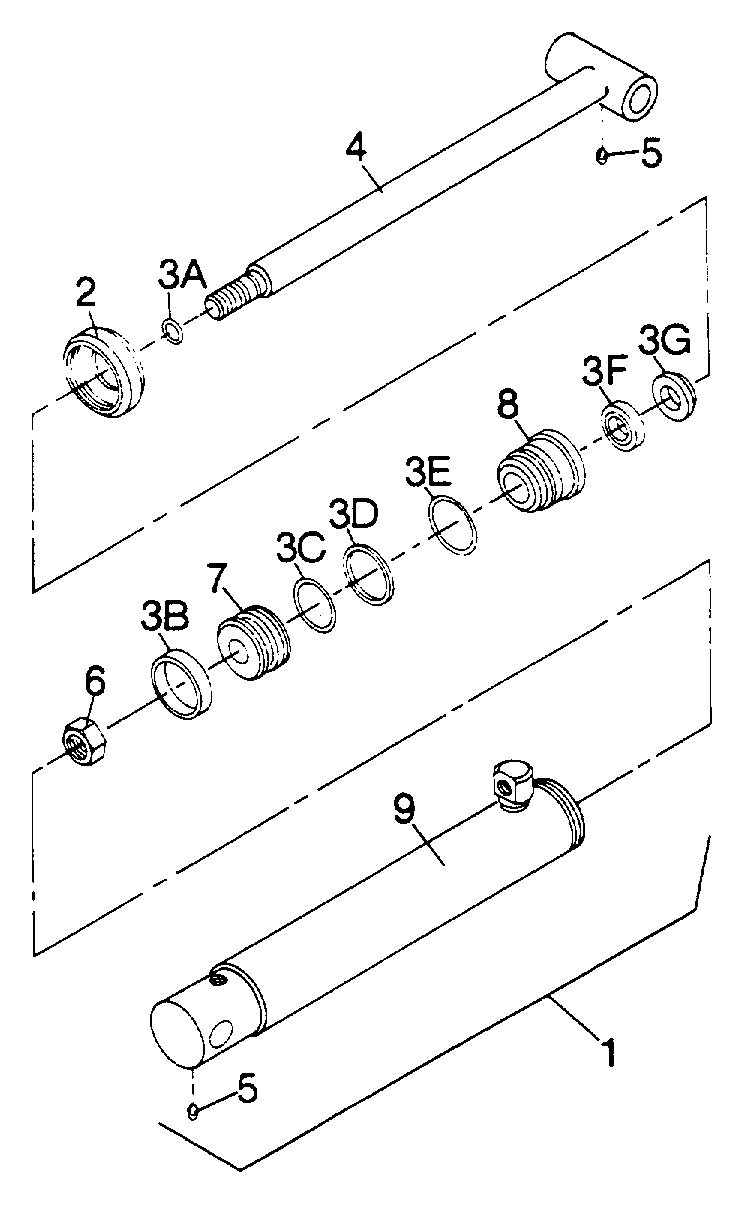 4
5
2
3A
3G
3F
8
3E
3D
3C
7
3B
6
9
1
5