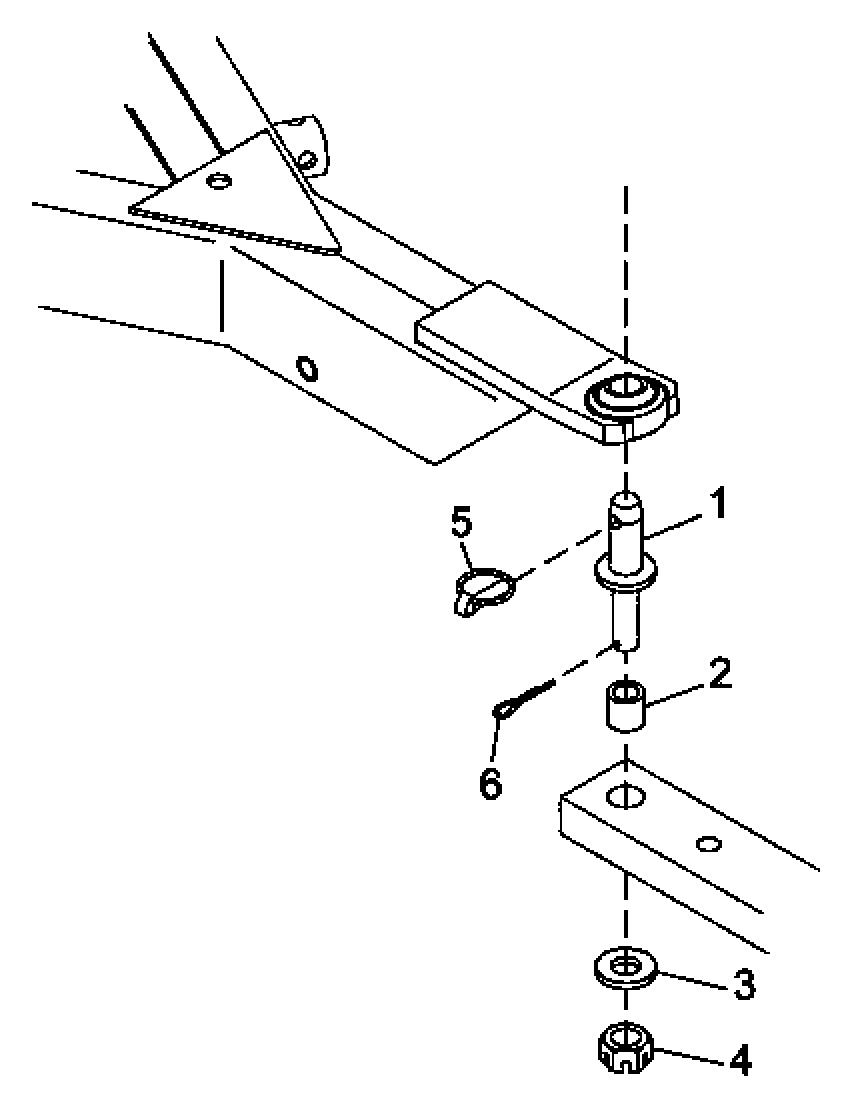 5
1
2
6
3
4