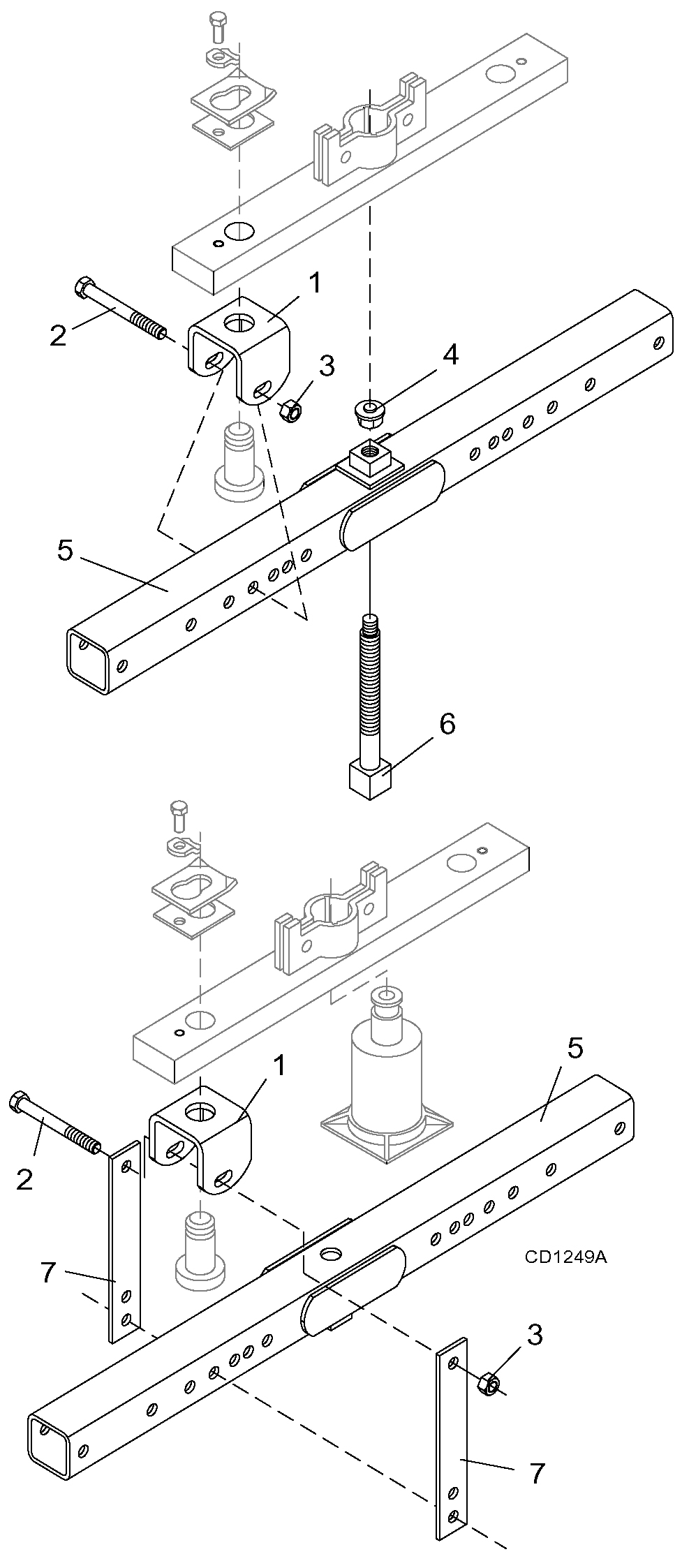 1
2
3
4
5
6
1
5
2
CD1249A
7
3
7