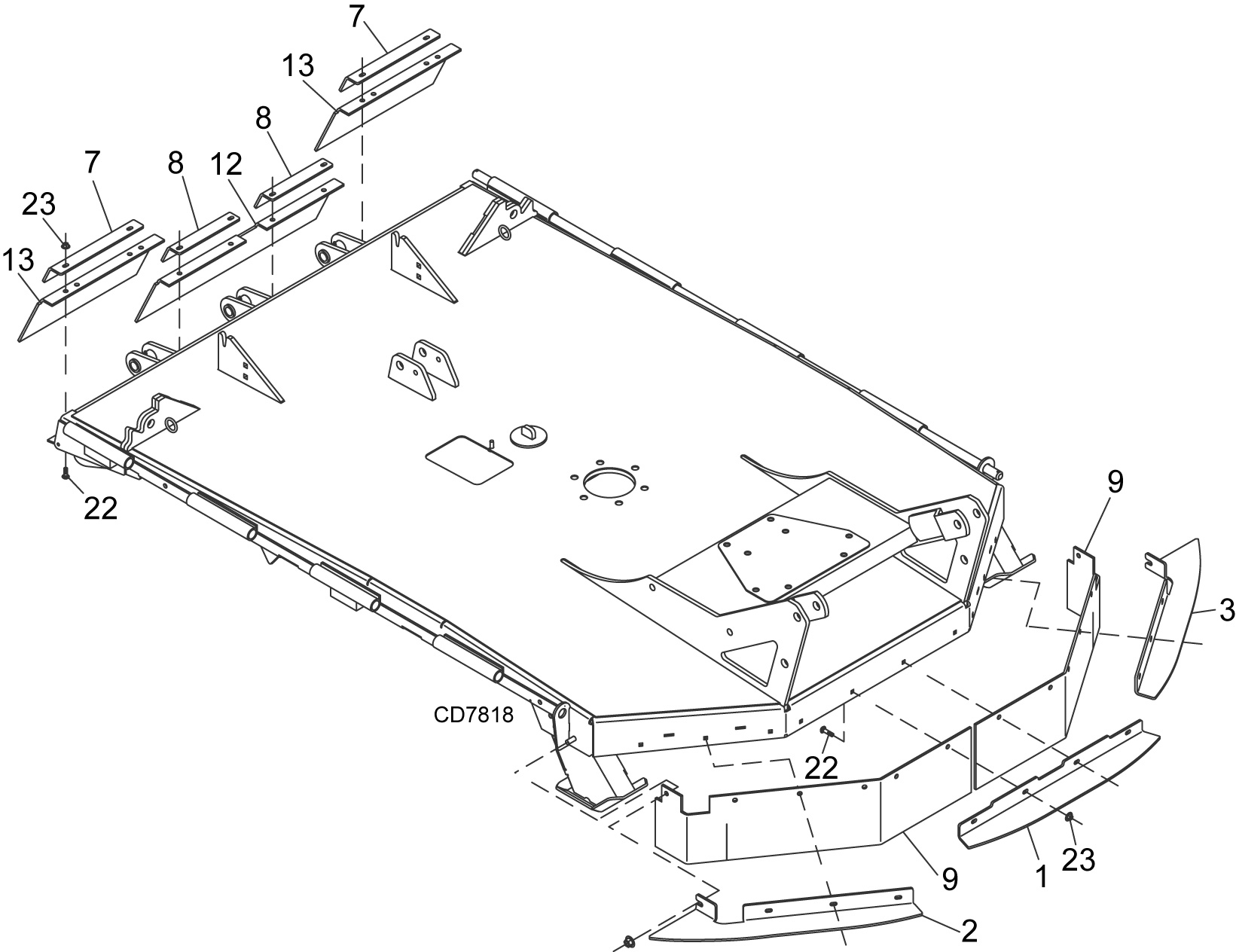 7
13
8
7
8
12
23
13
22
9
3
CD7818
22
9
1
23
2