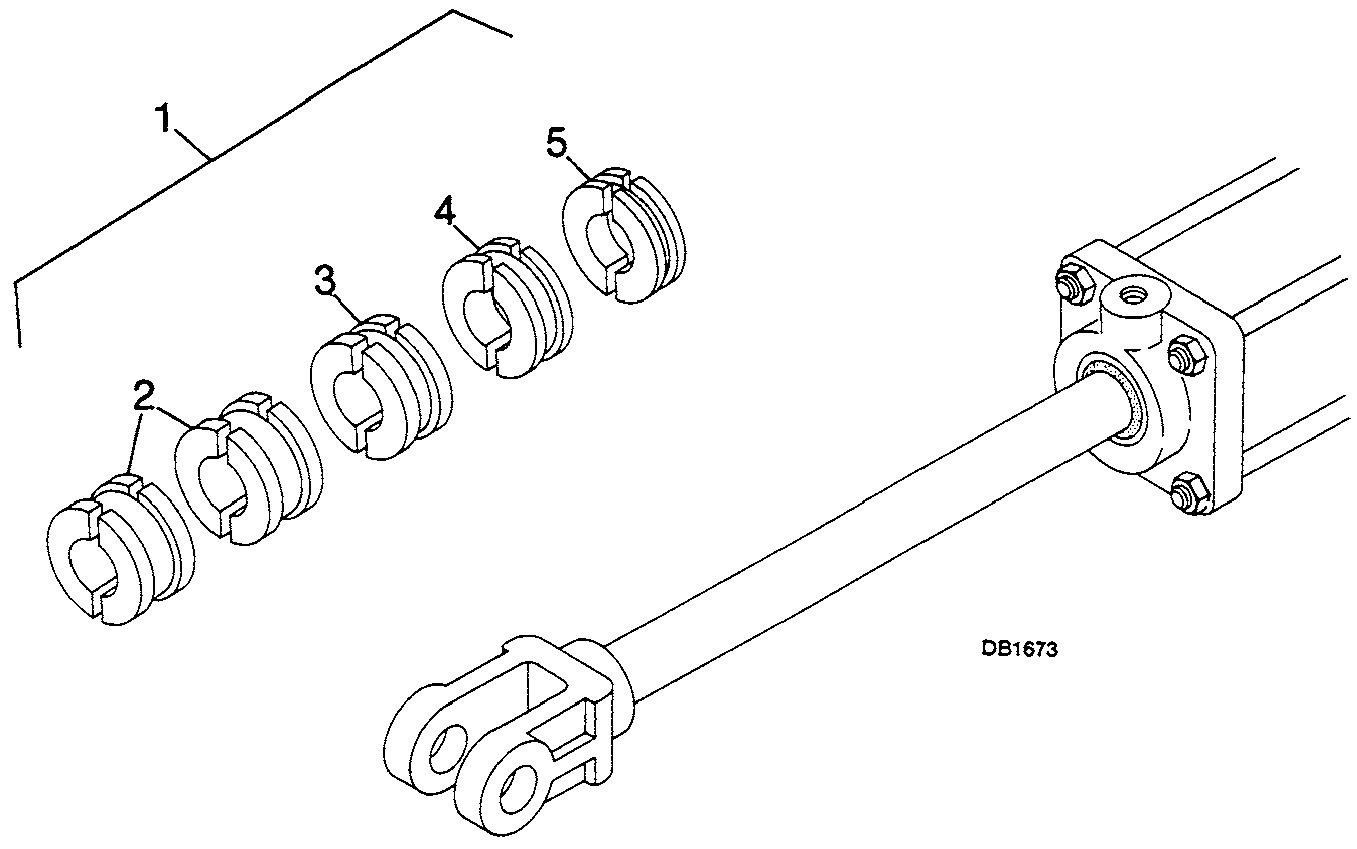 1
5
4
3
2
DB1673