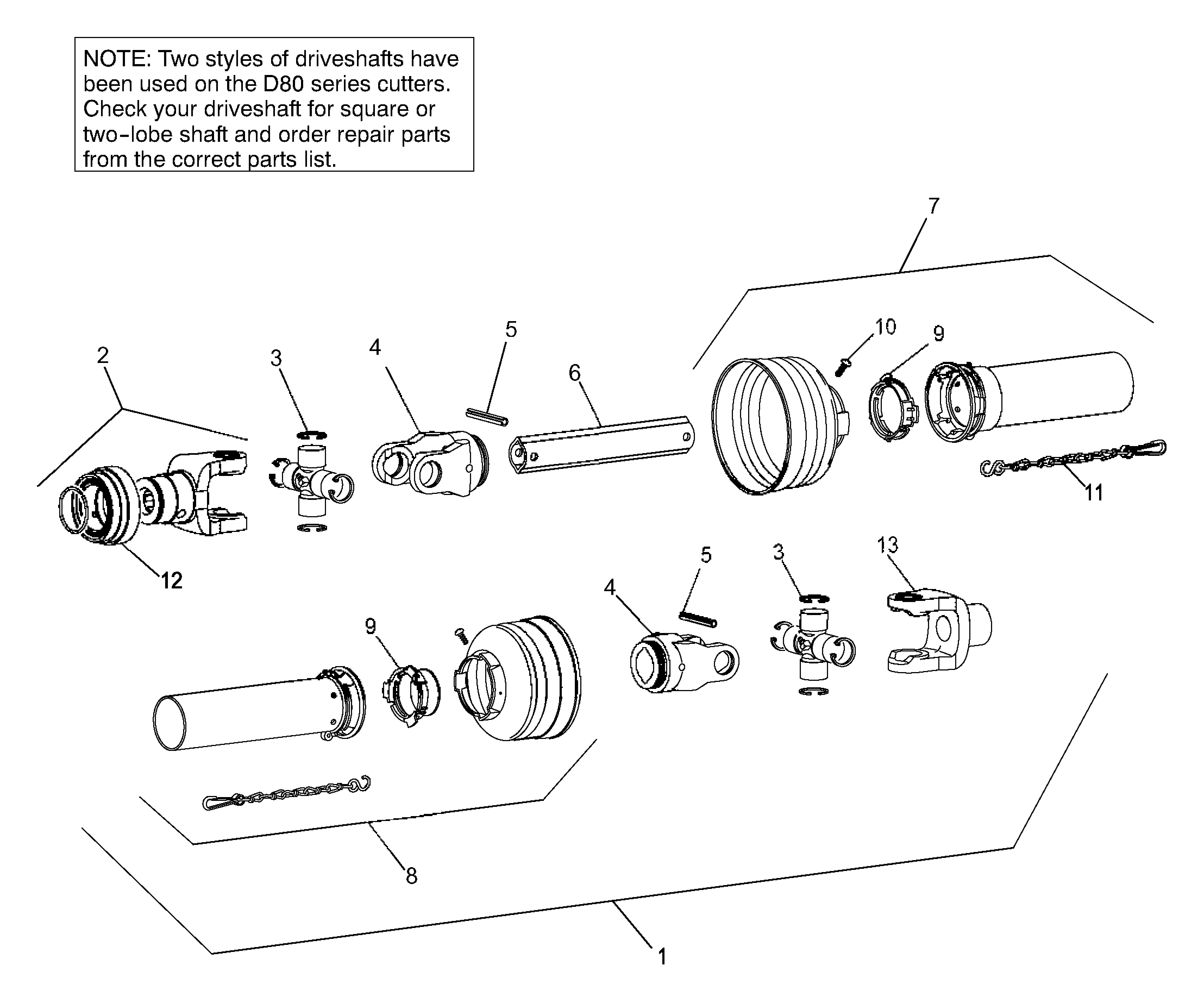 NOTE: Two styles of driveshafts have been used on the D80 series cutters. Check your driveshaft for square or two-lobe shaft and order repair parts from the correct parts list.

7

2
3
4
5
6
10
9

11
12

5
3
13
4
9

8

1