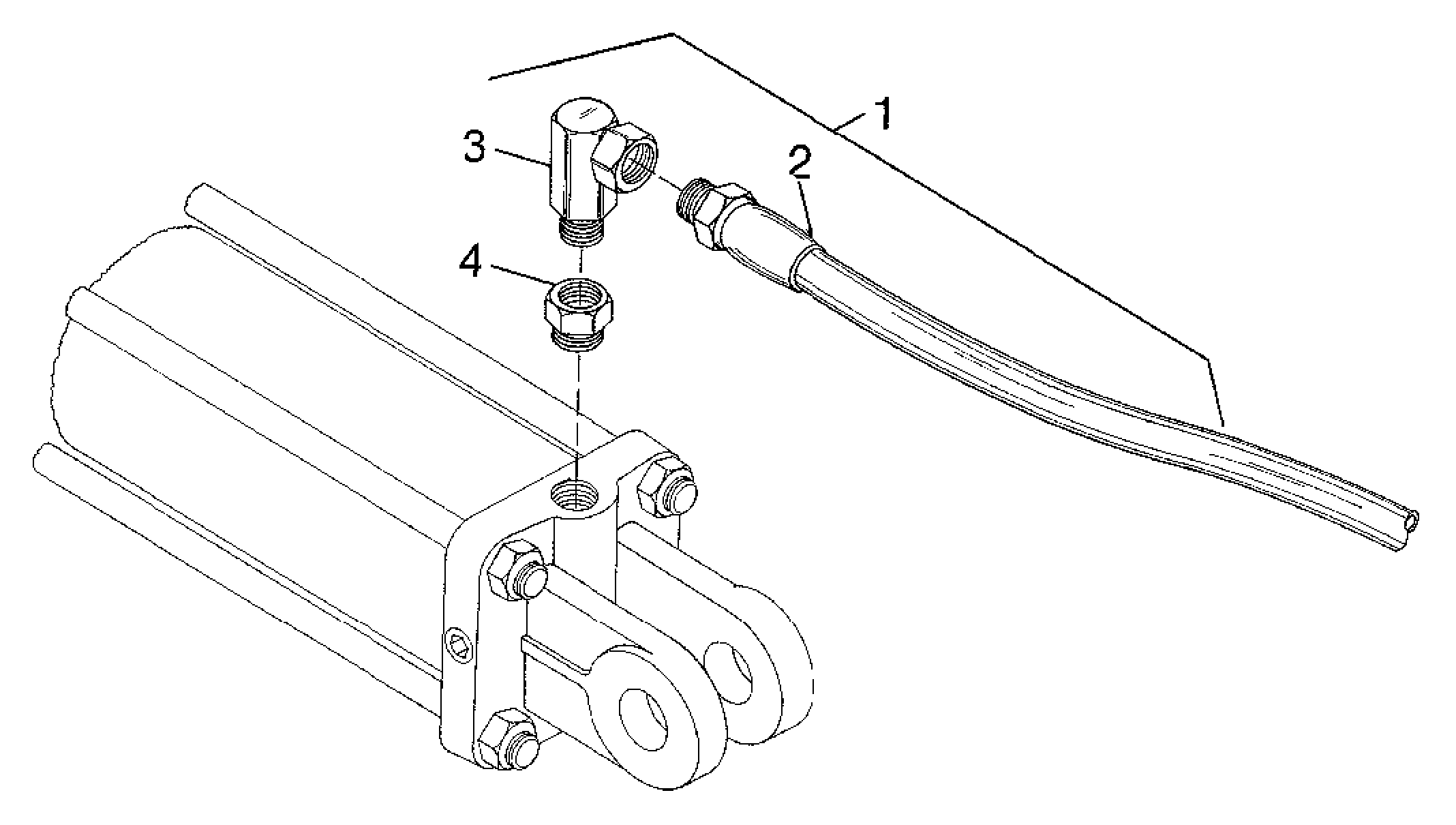 1
2
3
4