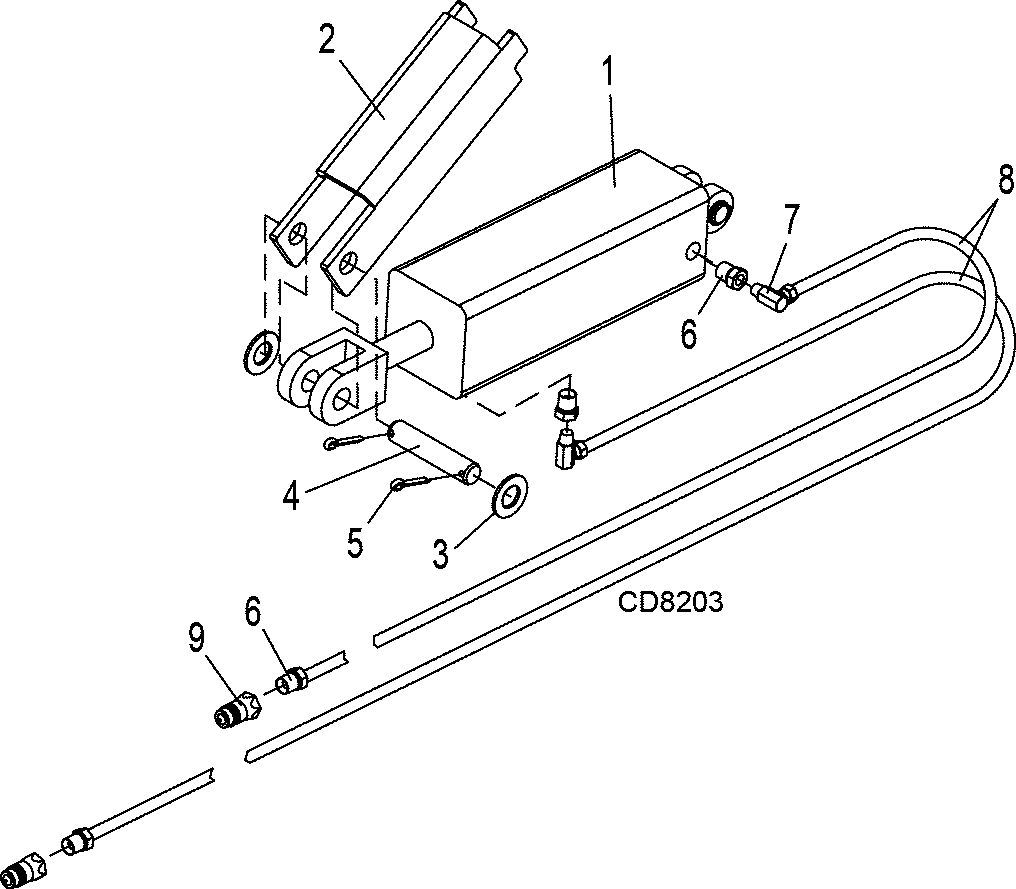 2
1
8
7
6
4
5
3
CD8203
9
6