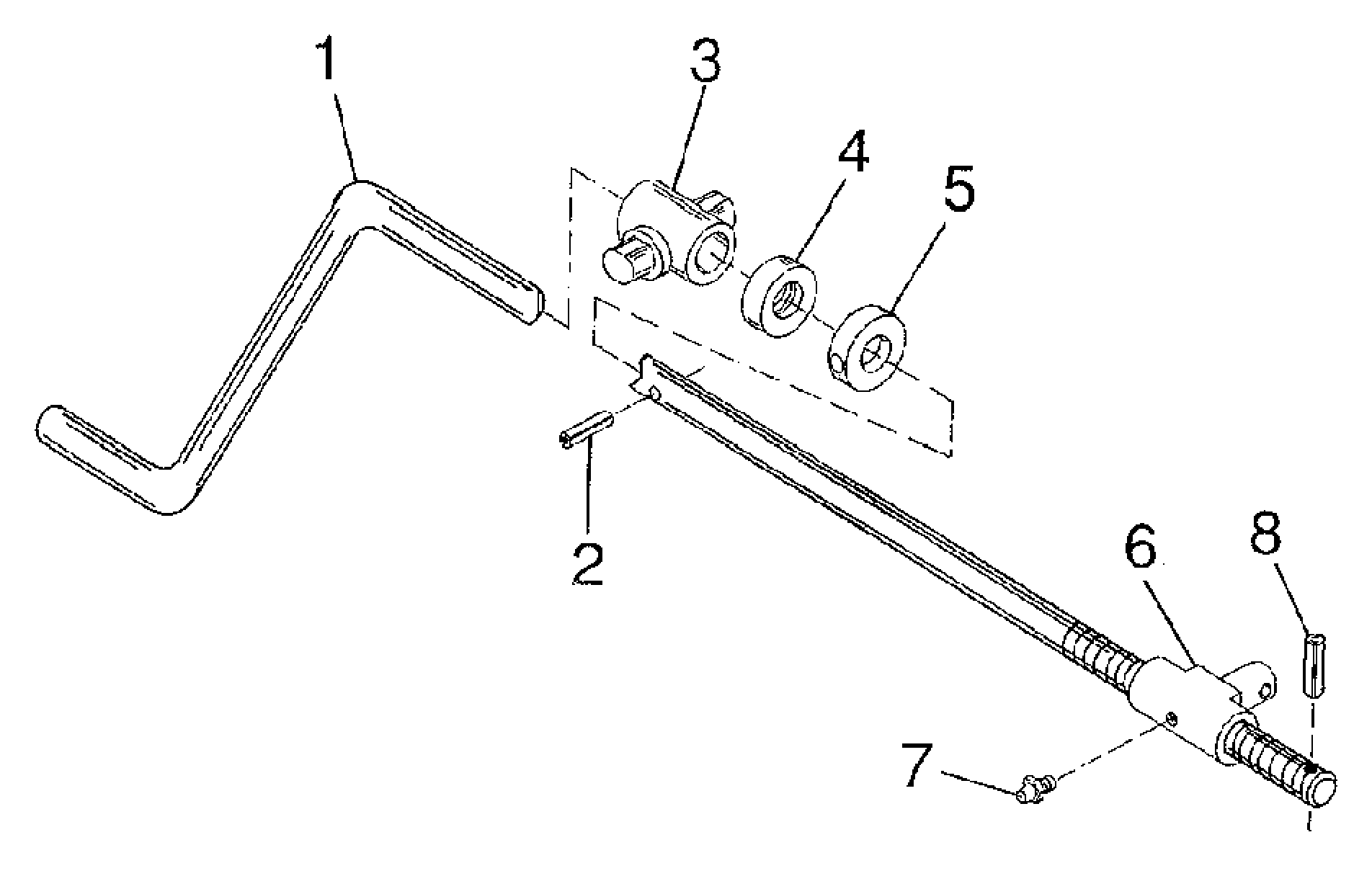 1
3
4
5
2
6
8
7