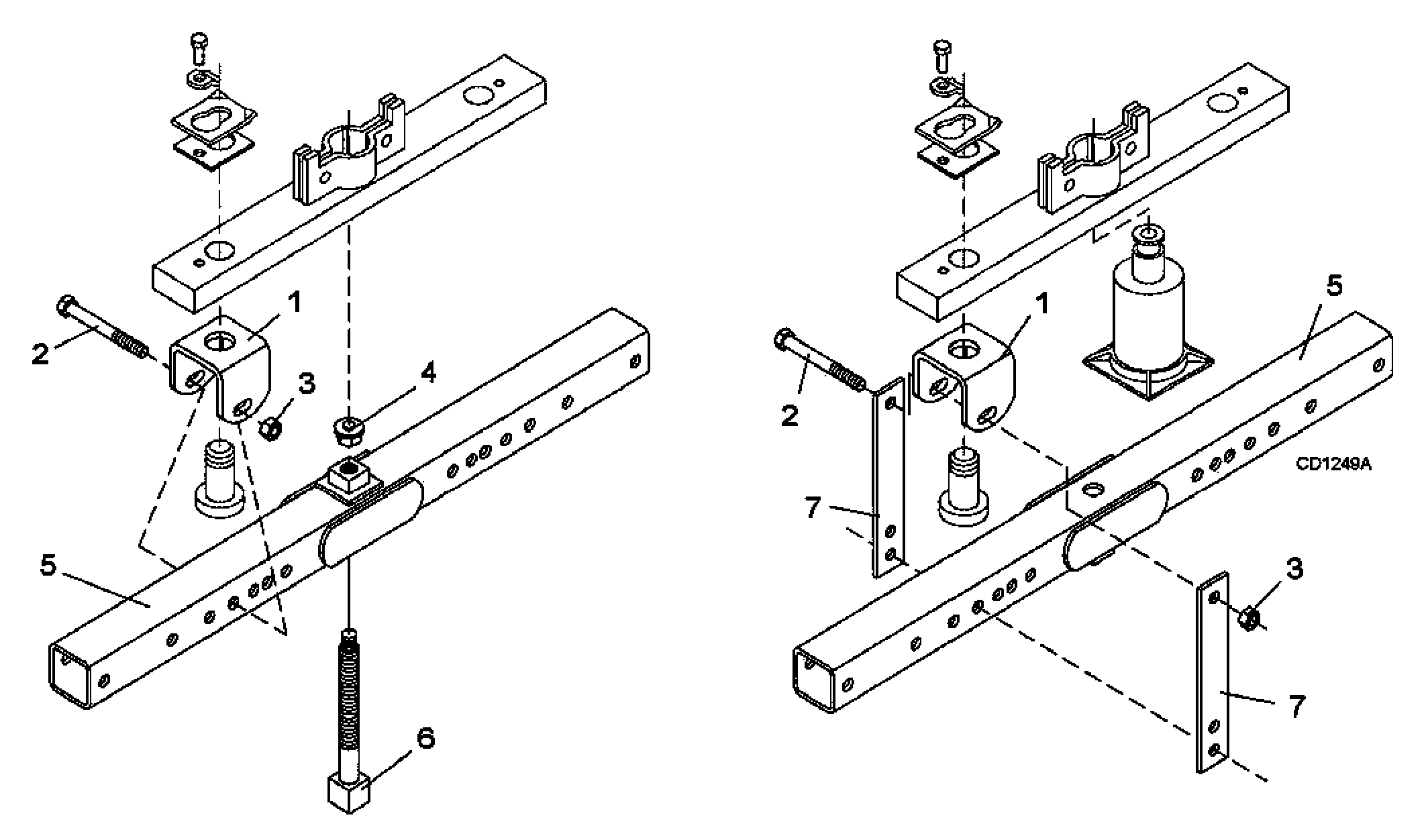 1
2
3
4
5
6
1
5
2
CD1249A
7
3
7