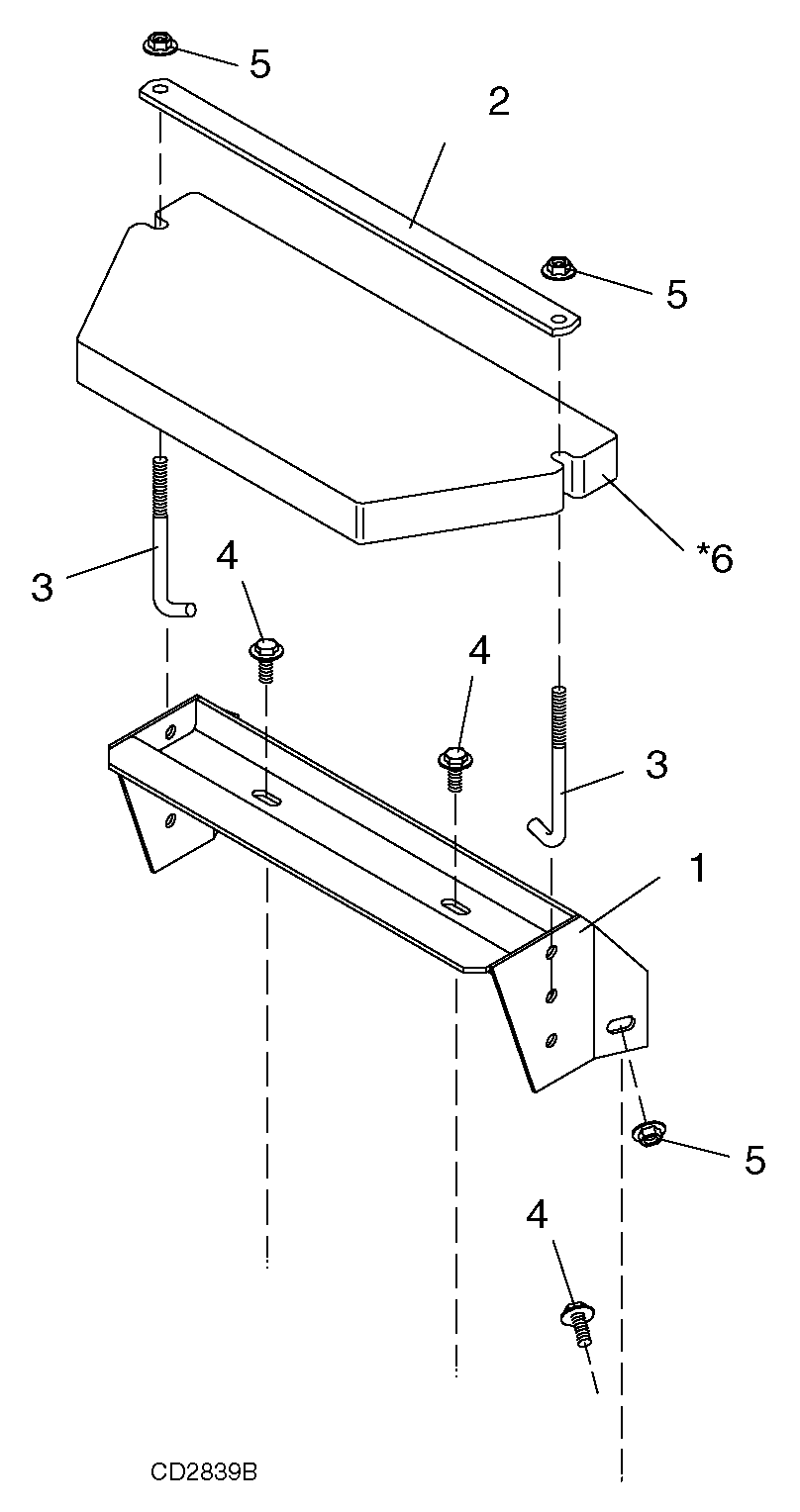 5
2
5
*6
3
4
4
3
1
5
4
CD2839B