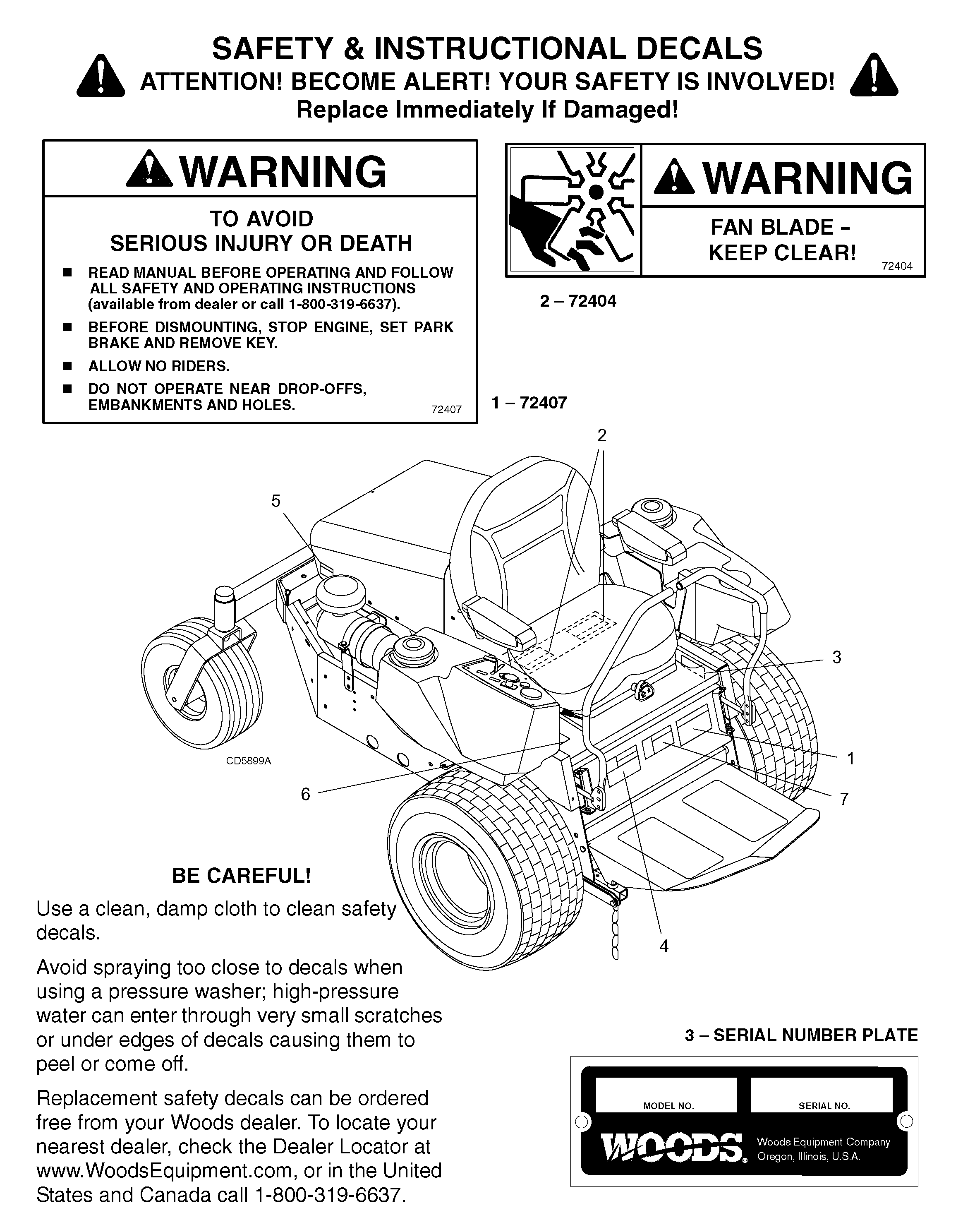 SAFETY & INSTRUCTIONAL DECALS
ATTENTION! BECOME ALERT! YOUR SAFETY IS INVOLVED!
Replace Immediately If Damaged!

WARNING

TO AVOID
SERIOUS INJURY OR DEATH

■ READ MANUAL BEFORE OPERATING AND FOLLOW ALL SAFETY AND OPERATING INSTRUCTIONS (available from dealer or call 1-800-319-6637).
■ BEFORE DISMOUNTING, STOP ENGINE, SET PARK BRAKE AND REMOVE KEY.
■ ALLOW NO RIDERS.
■ DO NOT OPERATE NEAR DROP-OFFS, EMBANKMENTS AND HOLES.

72407

1 – 72407

WARNING

FAN BLADE –
KEEP CLEAR!

72404

2 – 72404

2
5
3
1
7
6
4
CD5899A

BE CAREFUL!

Use a clean, damp cloth to clean safety decals.

Avoid spraying too close to decals when using a pressure washer; high-pressure water can enter through very small scratches or under edges of decals causing them to peel or come off.

Replacement safety decals can be ordered free from your Woods dealer. To locate your nearest dealer, check the Dealer Locator at www.WoodsEquipment.com, or in the United States and Canada call 1-800-319-6637.

3 – SERIAL NUMBER PLATE

MODEL NO.
SERIAL NO.
WOODS
Woods Equipment Company
Oregon, Illinois, U.S.A.