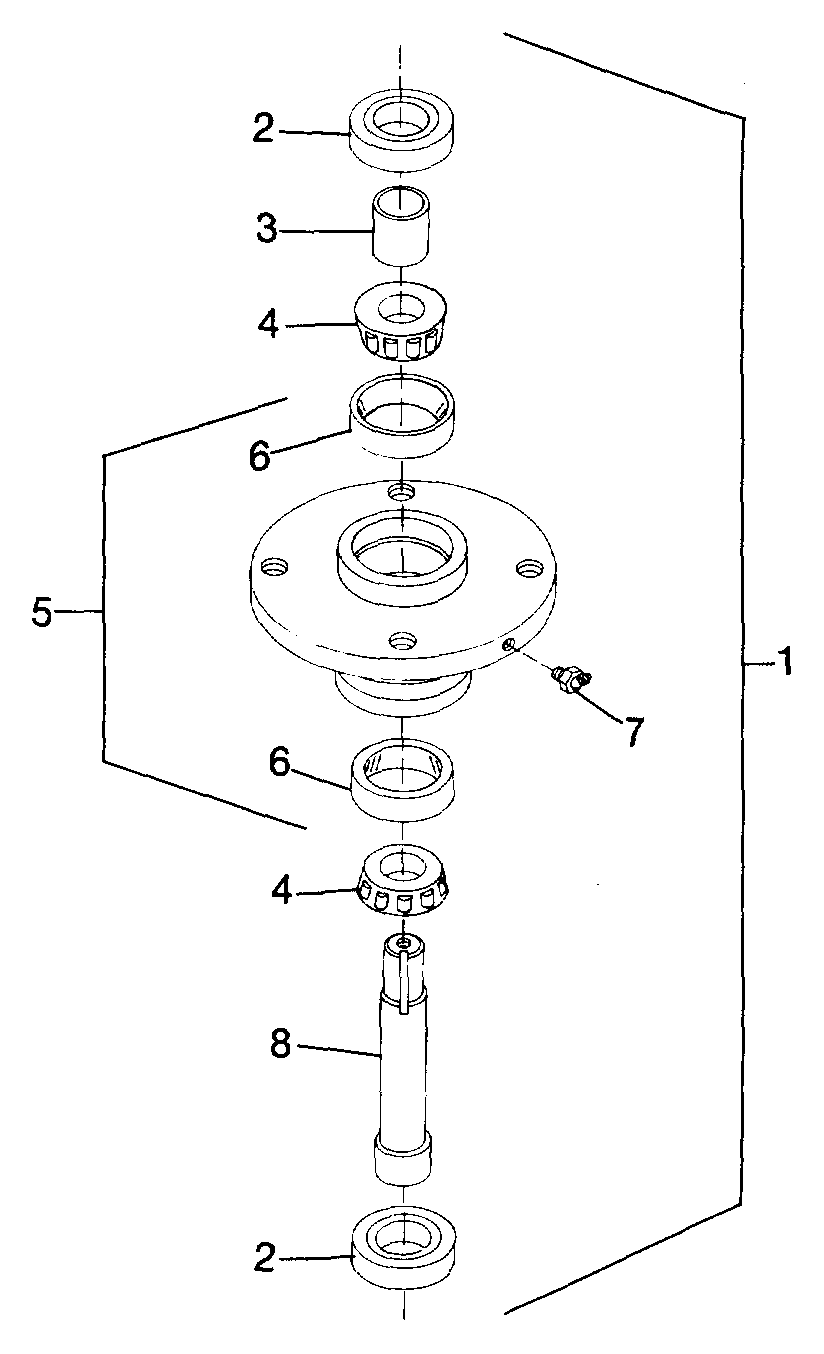 2
3
4
6
5
1
7
6
4
8
2