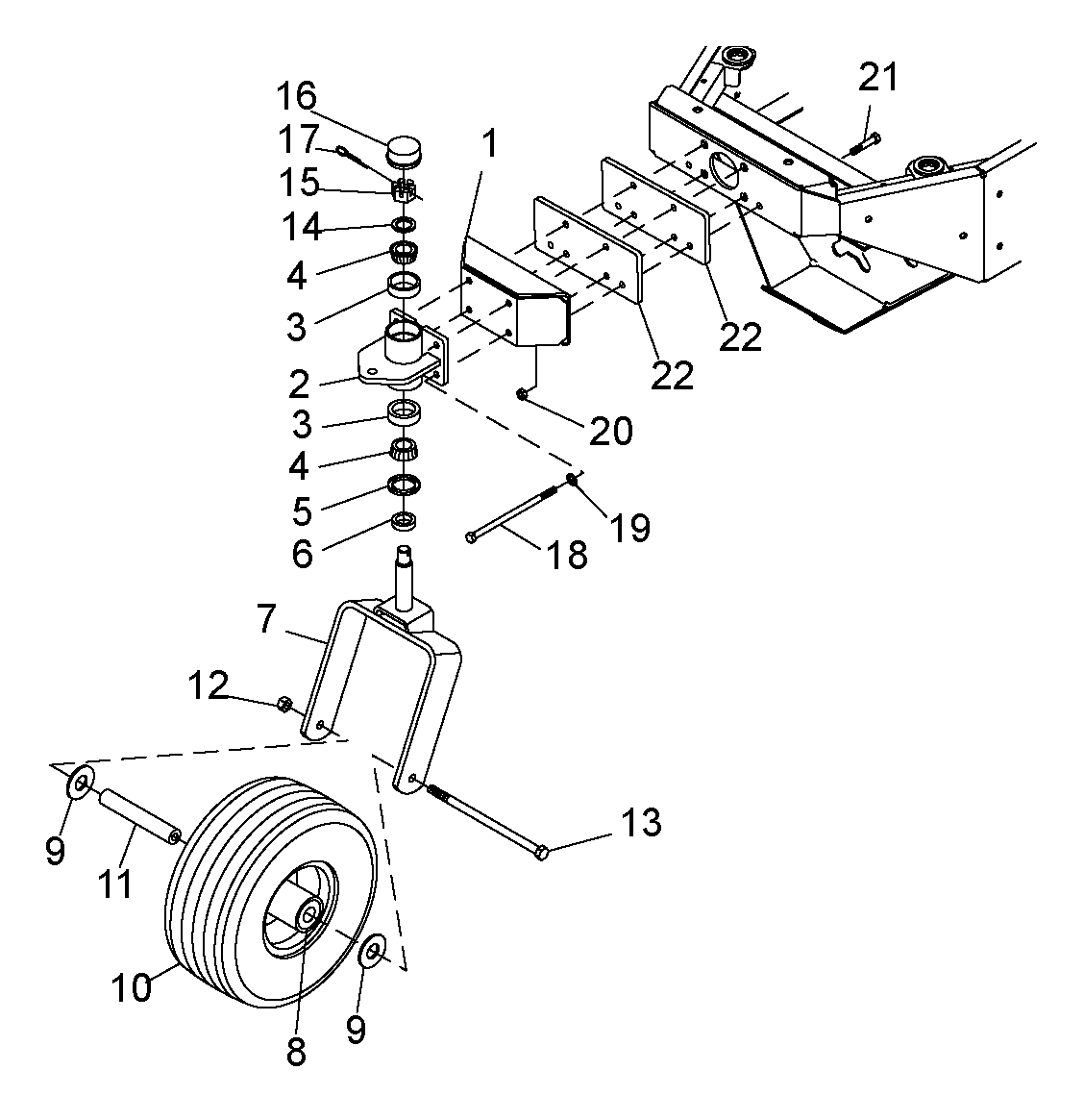 16
17
15
14
4
3
2
3
4
5
6
1
21
22
22
20
19
18
7
12
9
11
10
8
9
13