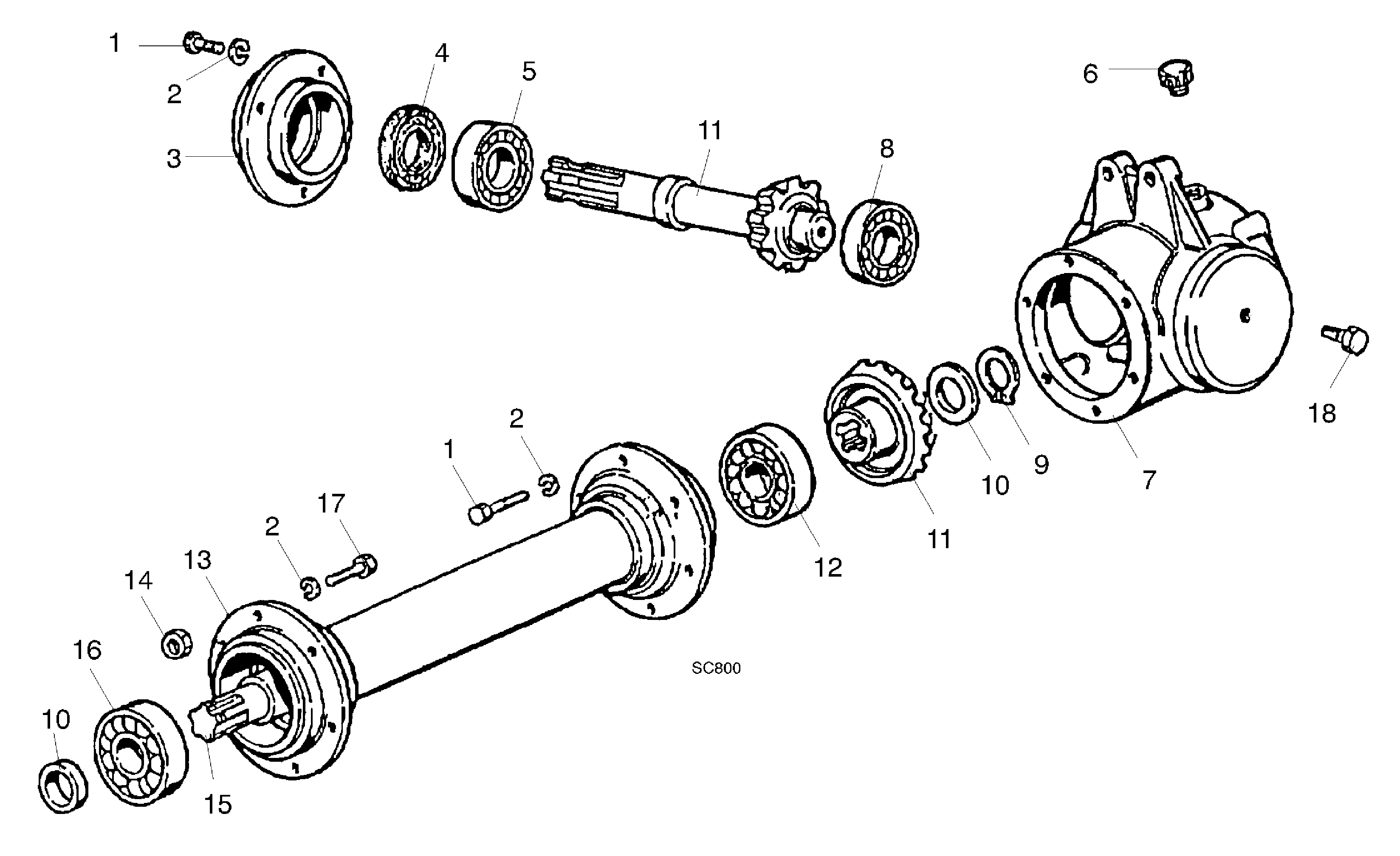 1
2
3
4
5
11
8
6
7
18
9
10
11
12
2
1
17
2
13
14
16
10
15
SC800