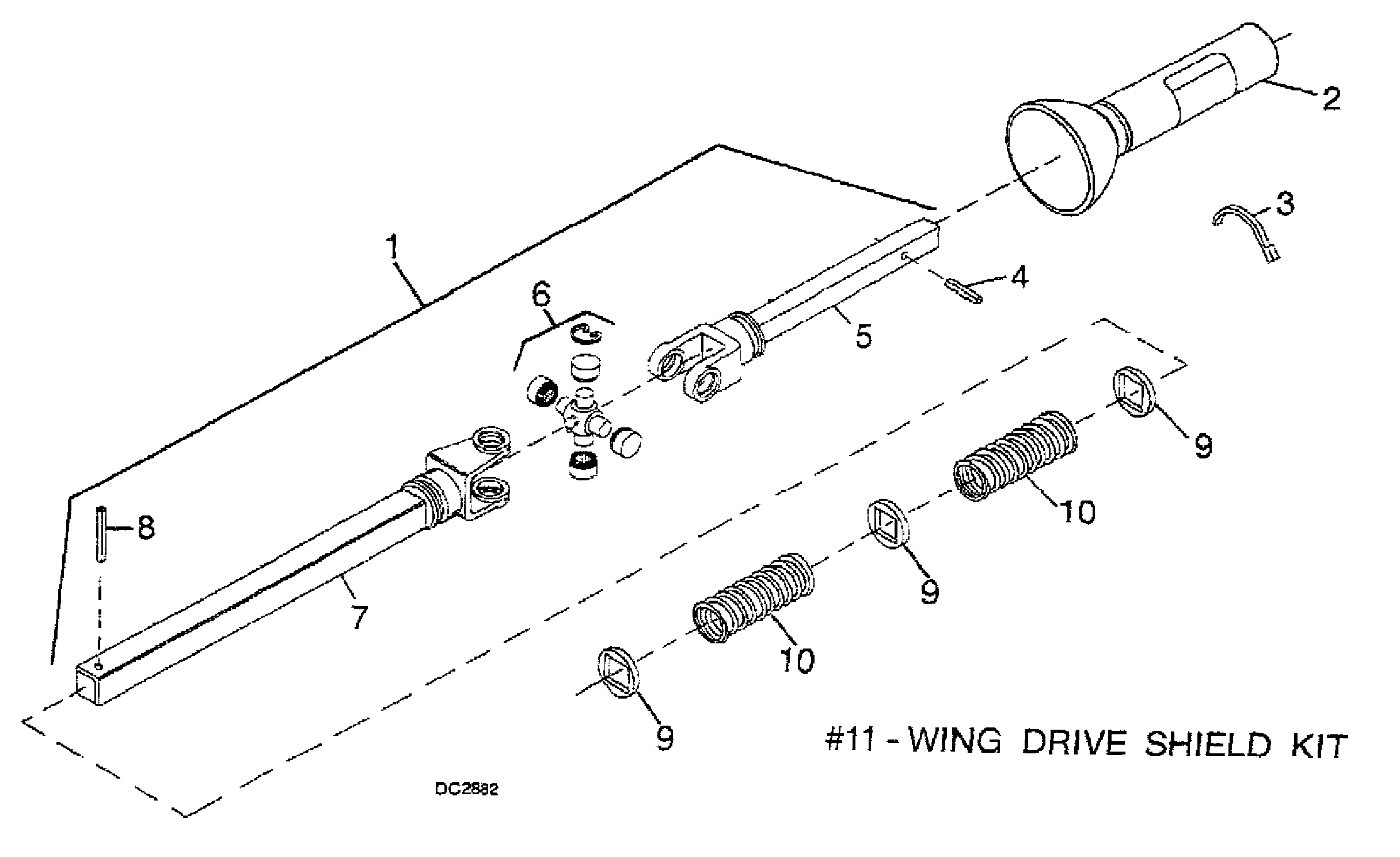 2
3
1
4
6
5
9
10
8
9
7
10
9
#11 - WING DRIVE SHIELD KIT
DC2882