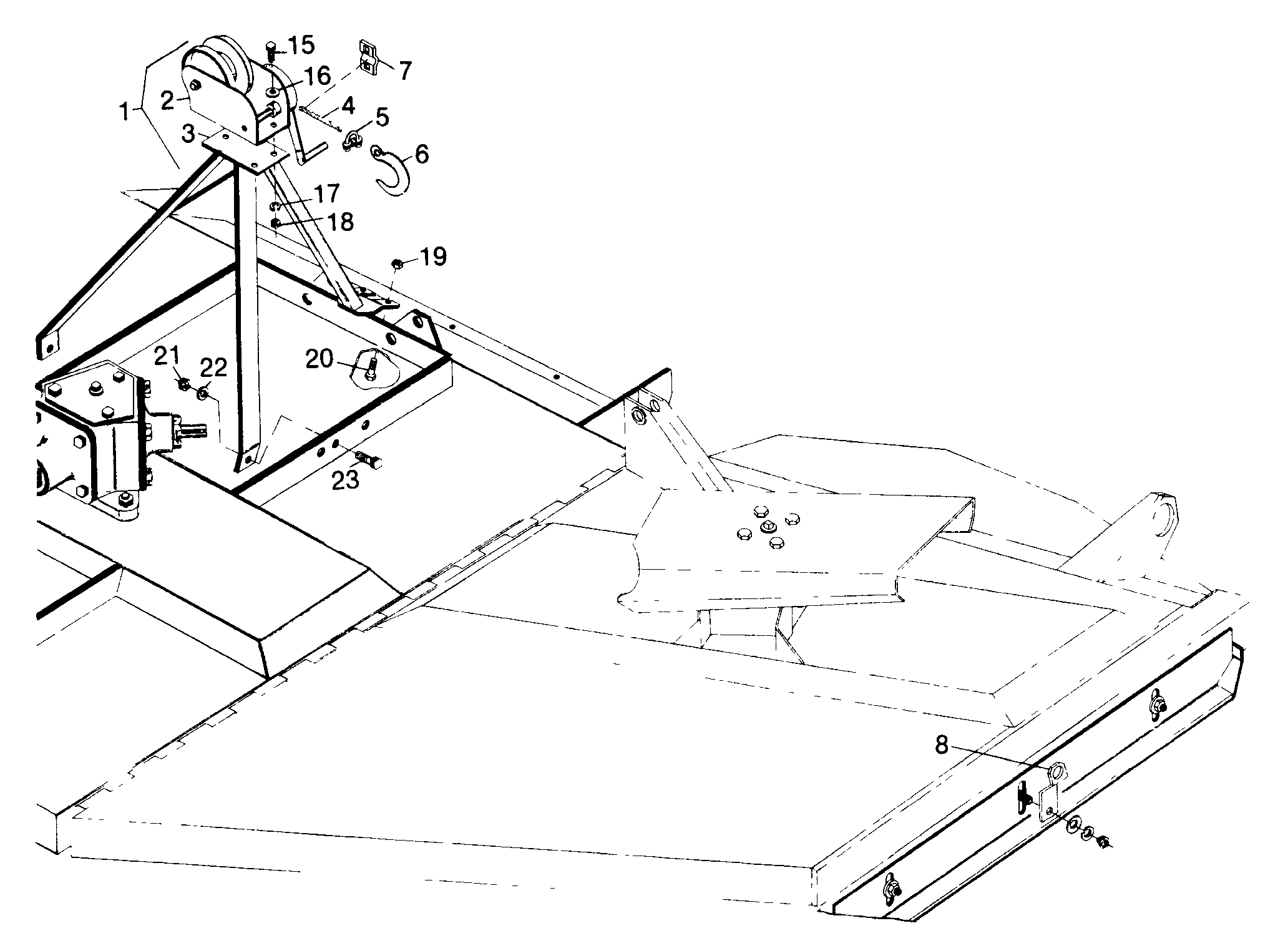 15
7
16
2
1
4
5
3
6
17
18
19
21
22
20
23
8