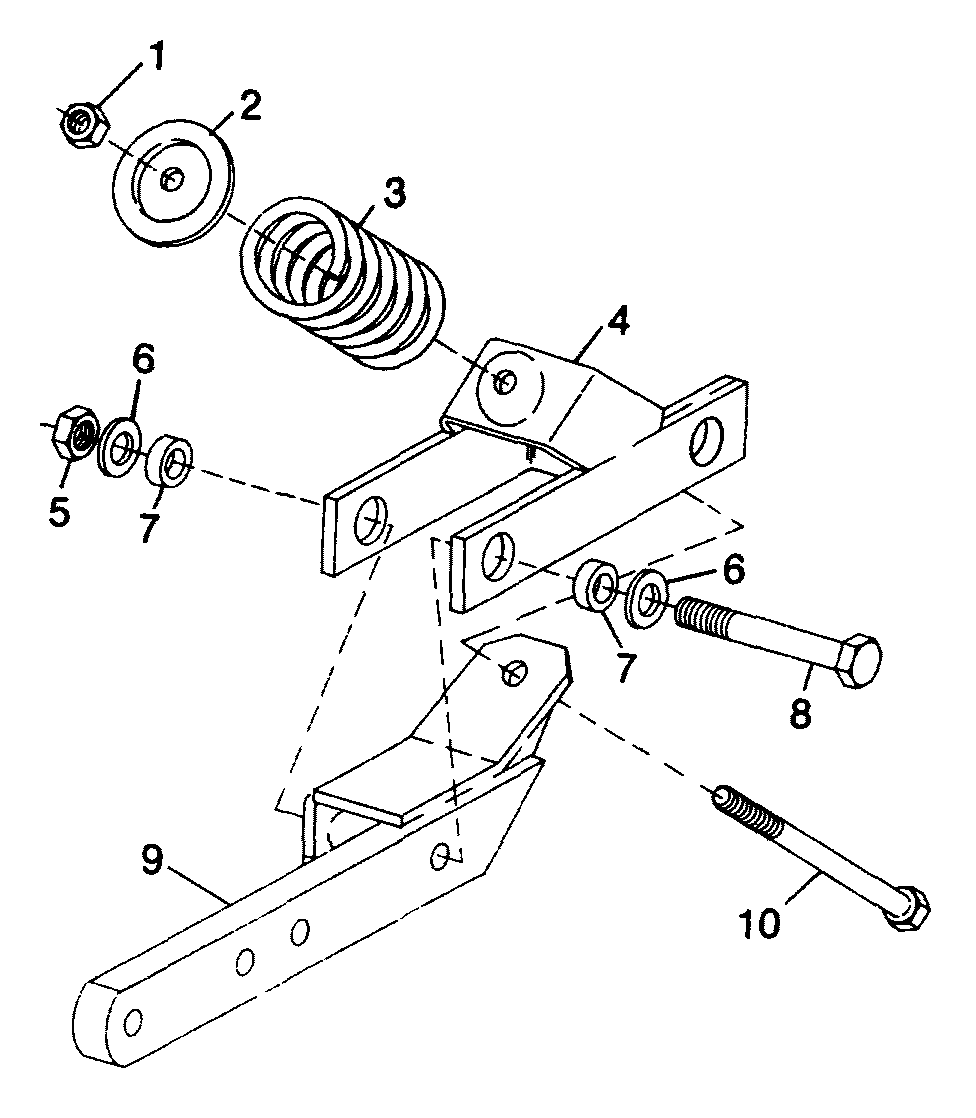 1
2
3
4
6
5
7
6
7
8
9
10