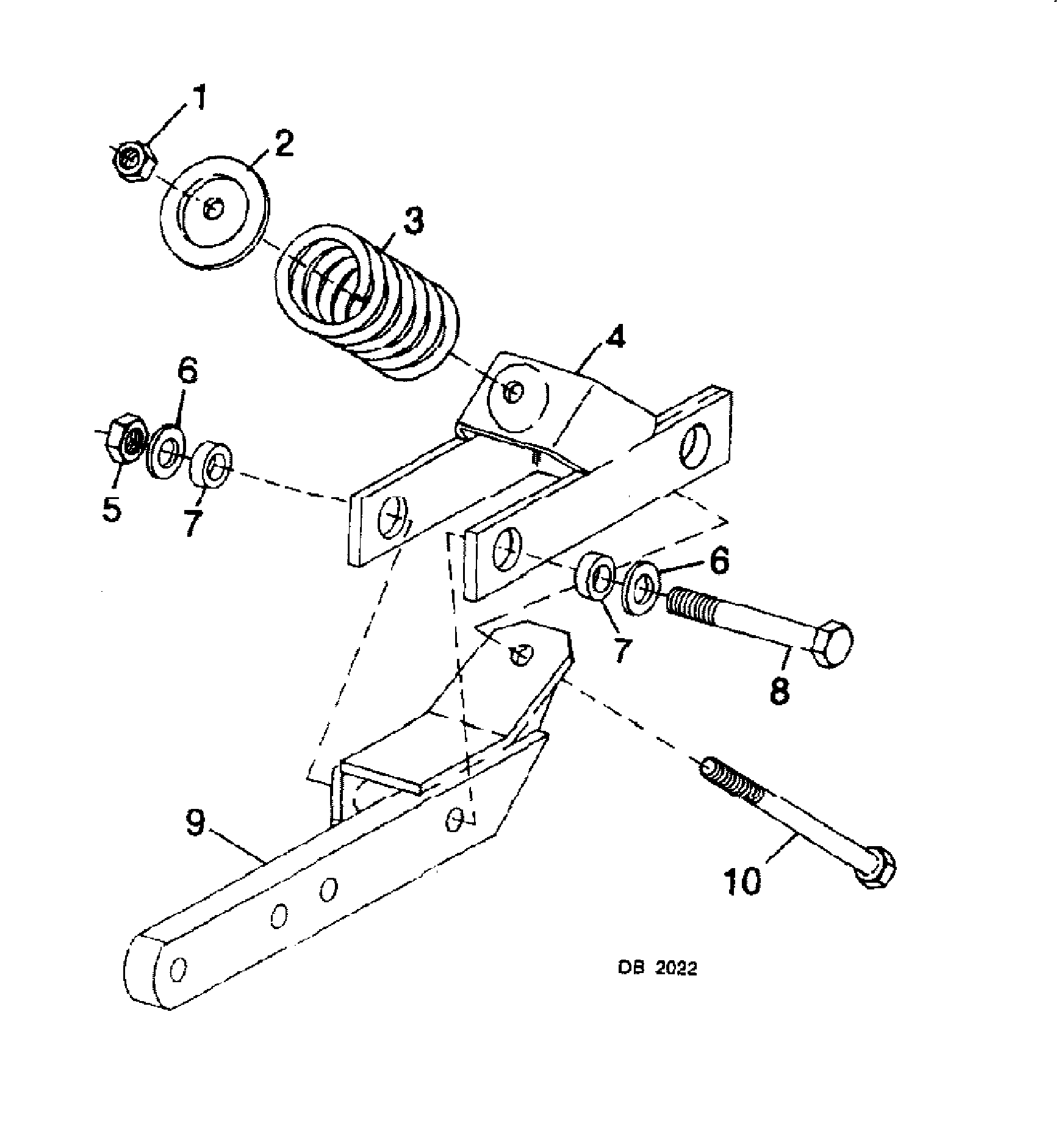 1
2
3
4
6
5
7
6
7
8
9
10
DB 2022