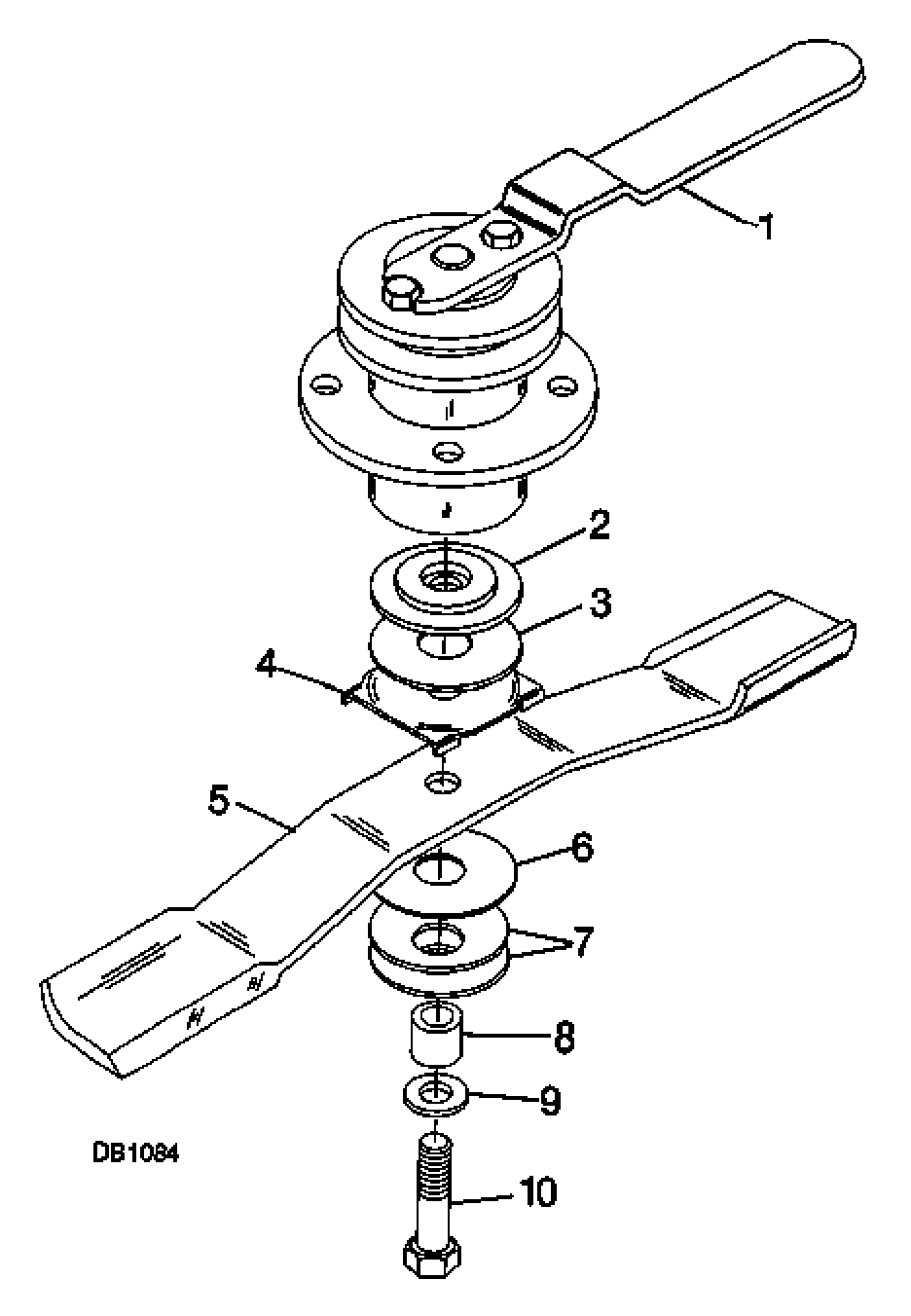 1
2
3
4
5
6
7
8
9
DB1084
10