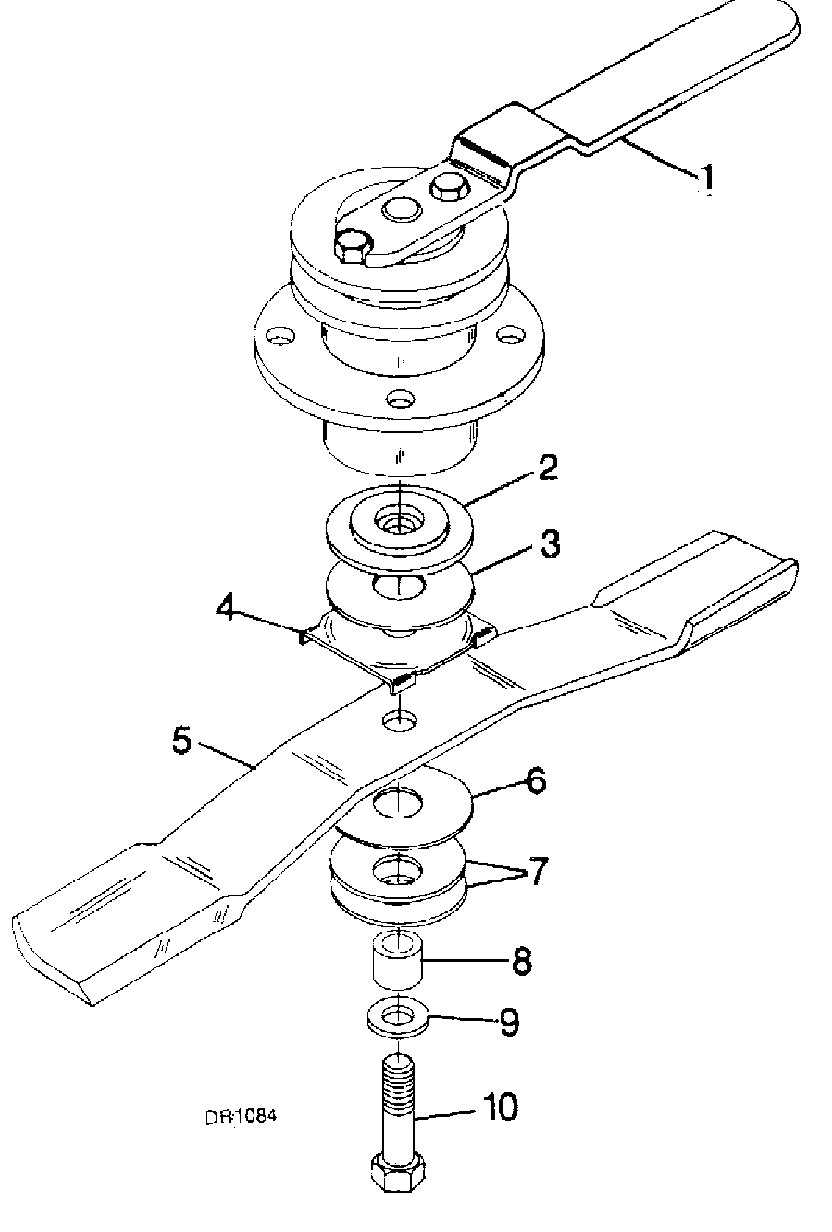 1
2
3
4
5
6
7
8
9
10
DR-1084