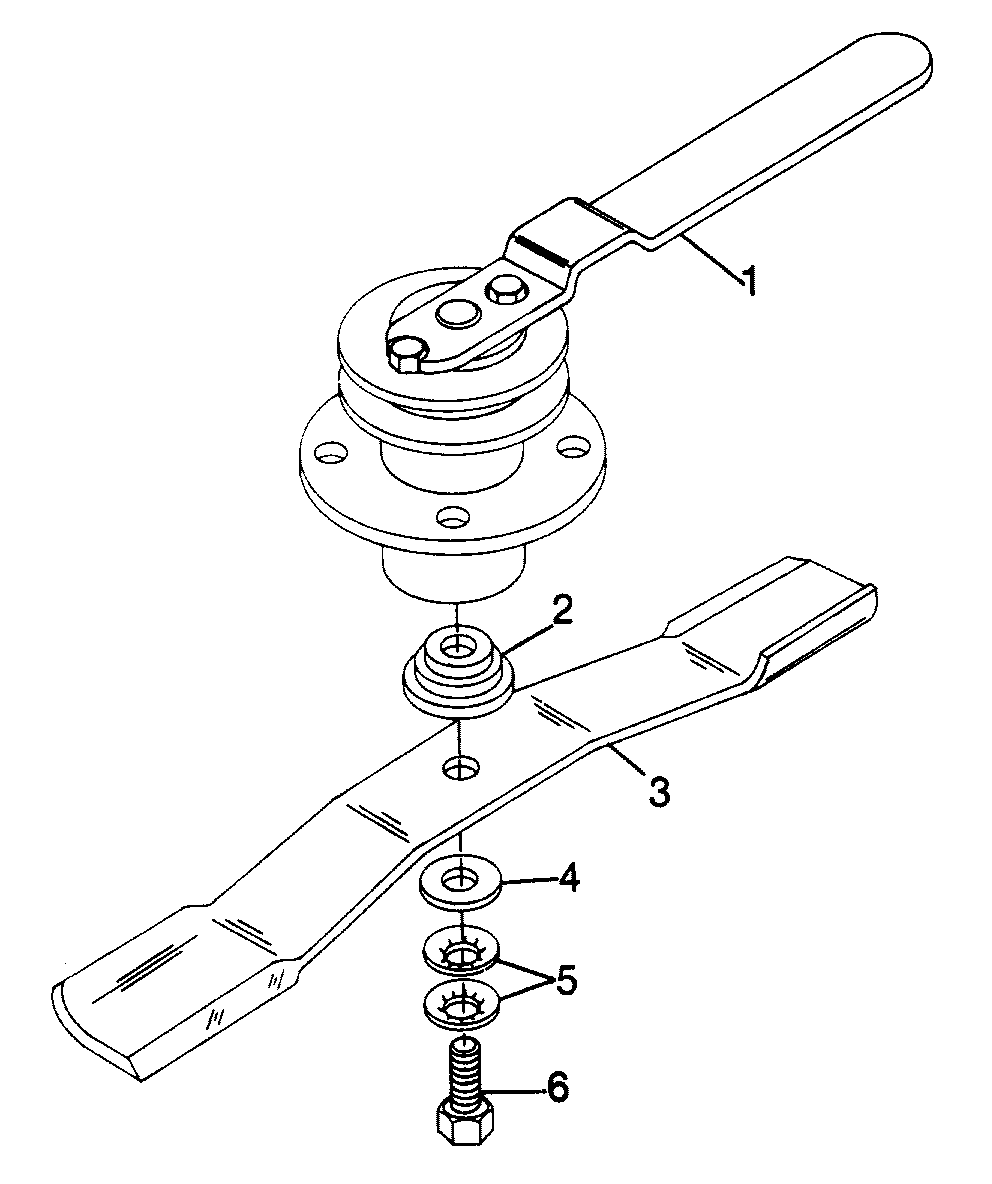 1
2
3
4
5
6