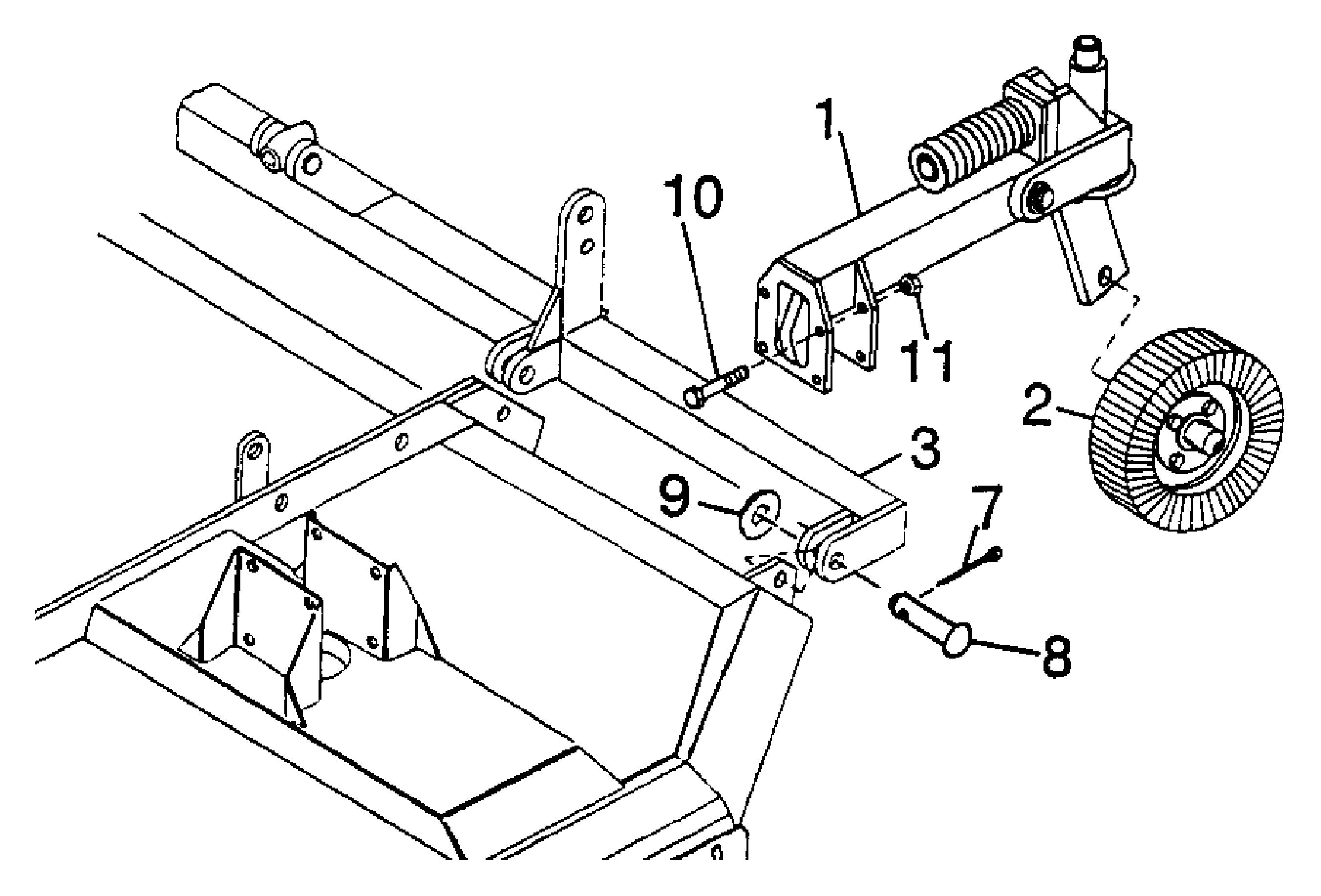 1
10
11
2
3
9
7
8