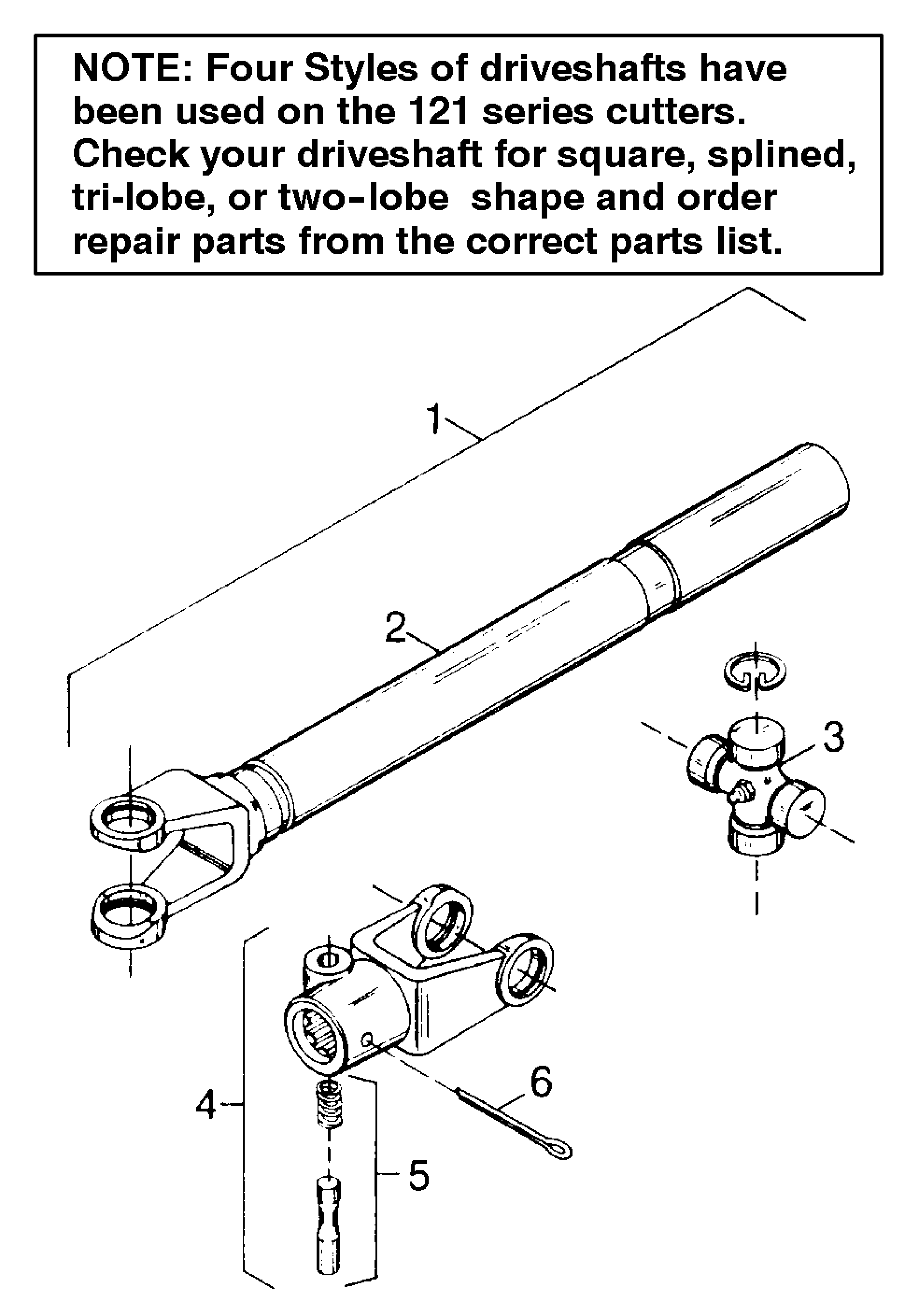 NOTE: Four Styles of driveshafts have been used on the 121 series cutters. Check your driveshaft for square, splined, tri-lobe, or two-lobe shape and order repair parts from the correct parts list.

1

2

3

4

5

6